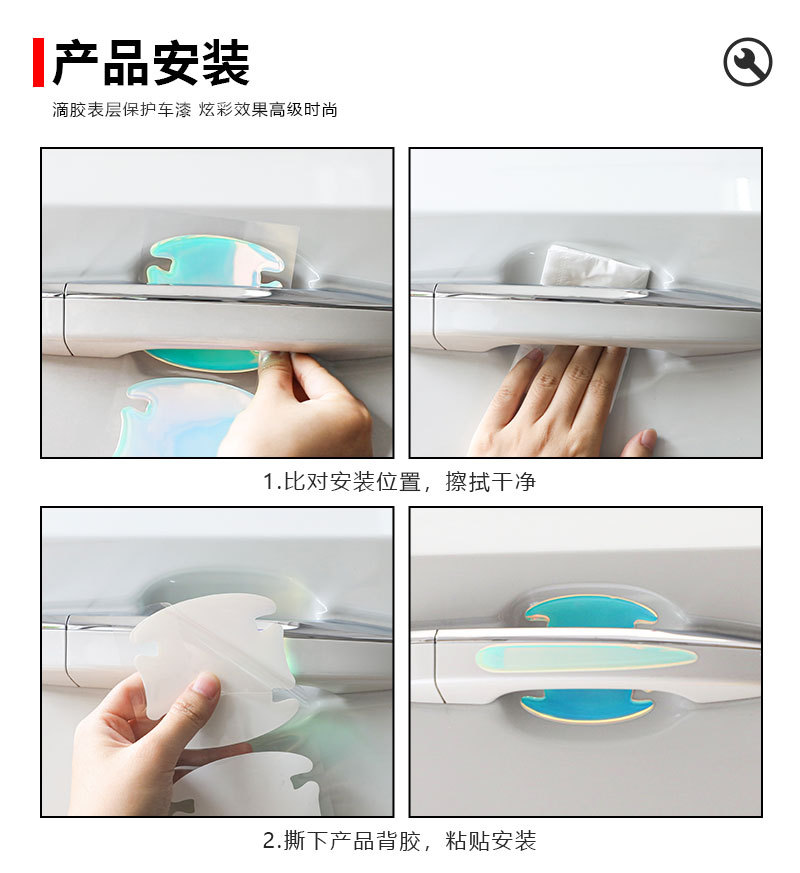 产品安装

滴胶表层保护车漆 炫彩效果高级时尚

1.比对安装位置，擦拭干净

2.撕下产品背胶，粘贴安装