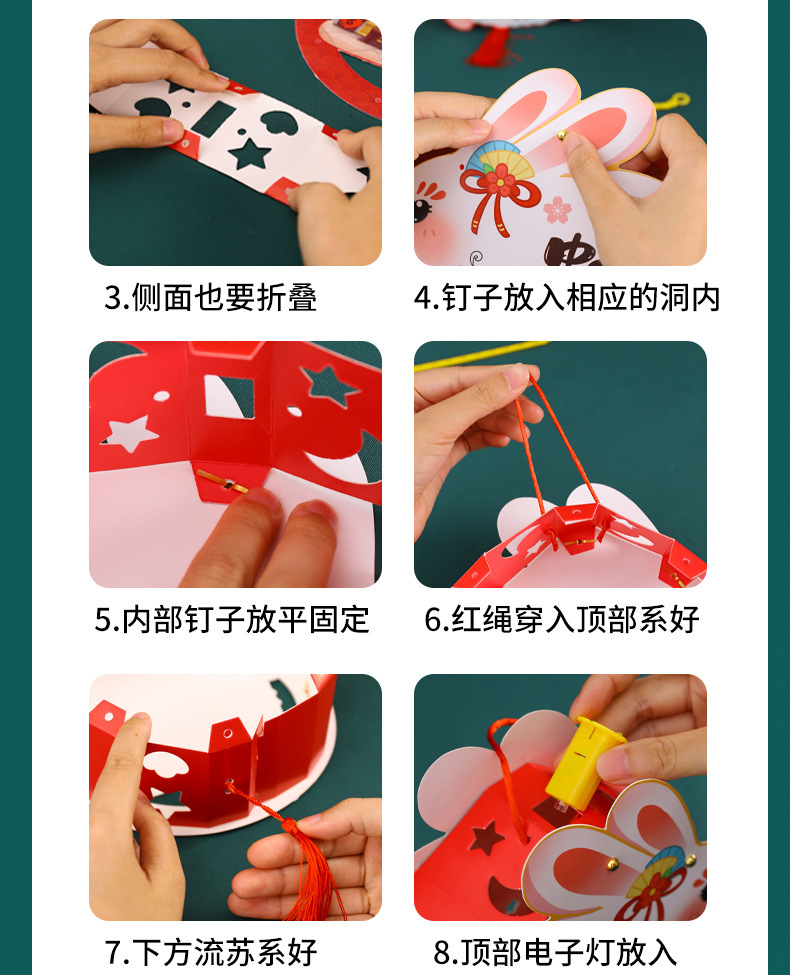 3.侧面也要折叠

4.钉子放入相应的洞内

5.内部钉子放平固定

6.红绳穿入顶部系好

7.下方流苏系好

8.顶部电子灯放入