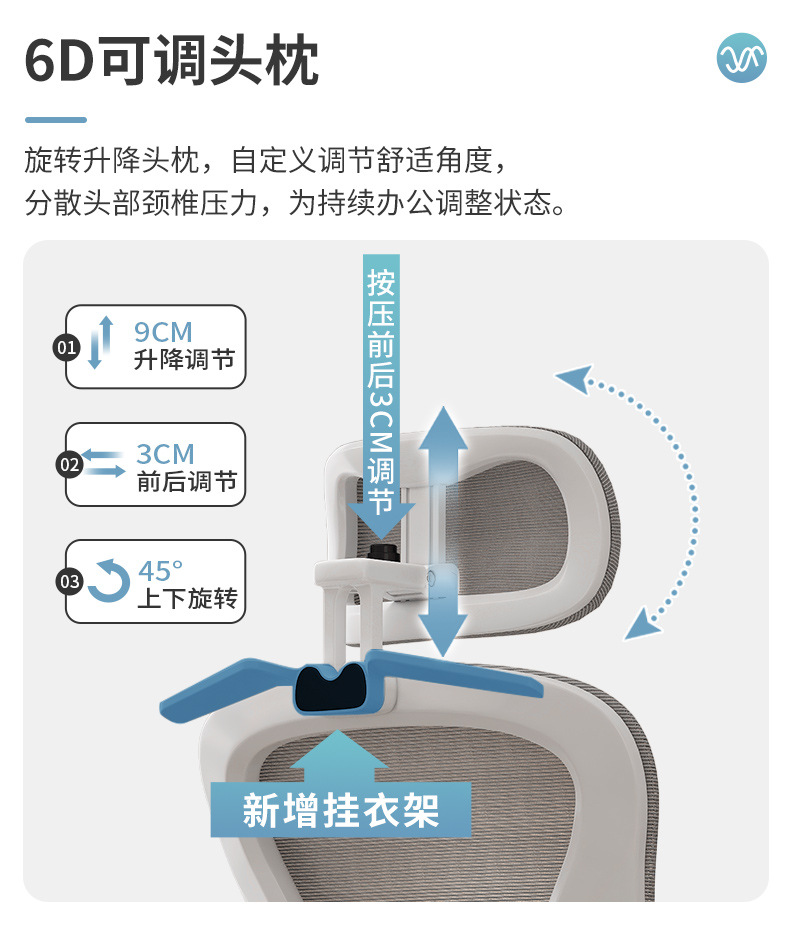 6D可调头枕

旋转升降头枕，自定义调节舒适角度，
分散头部颈椎压力，为持续办公调整状态。

01 9CM 升降调节

02 3CM 前后调节

03 45° 上下旋转

按压前后3CM调节

新增挂衣架