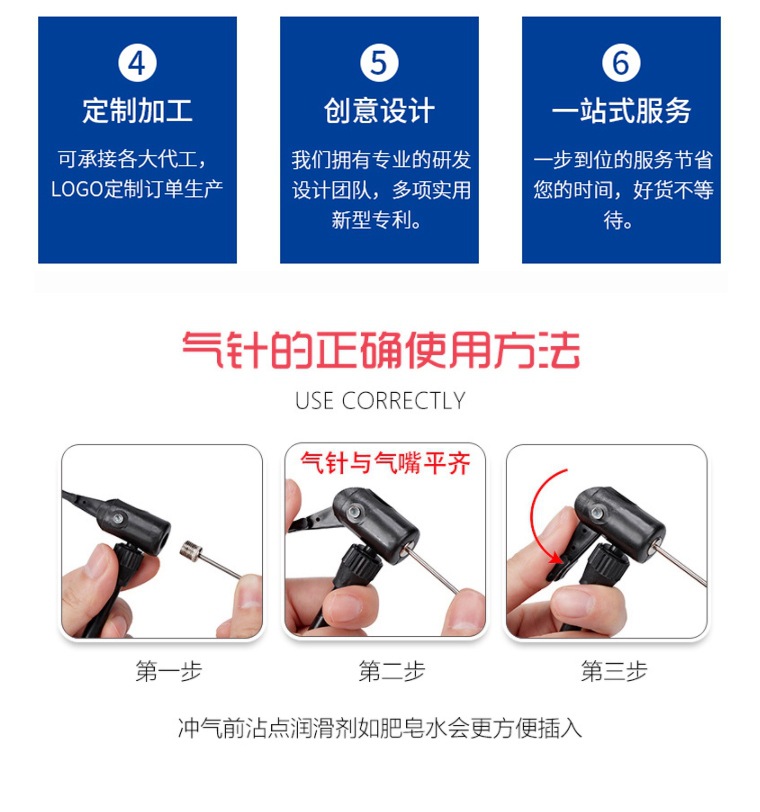 4
定制加工
可承接各大代工，LOGO定制订单生产

5
创意设计
我们拥有专业的研发设计团队，多项实用新型专利。

6
一站式服务
一步到位的服务节省您的时间，好货不等待。

气针的正确使用方法
USE CORRECTLY

气针与气嘴平齐

第一步

第二步

第三步

冲气前沾点润滑剂如肥皂水会更方便插入