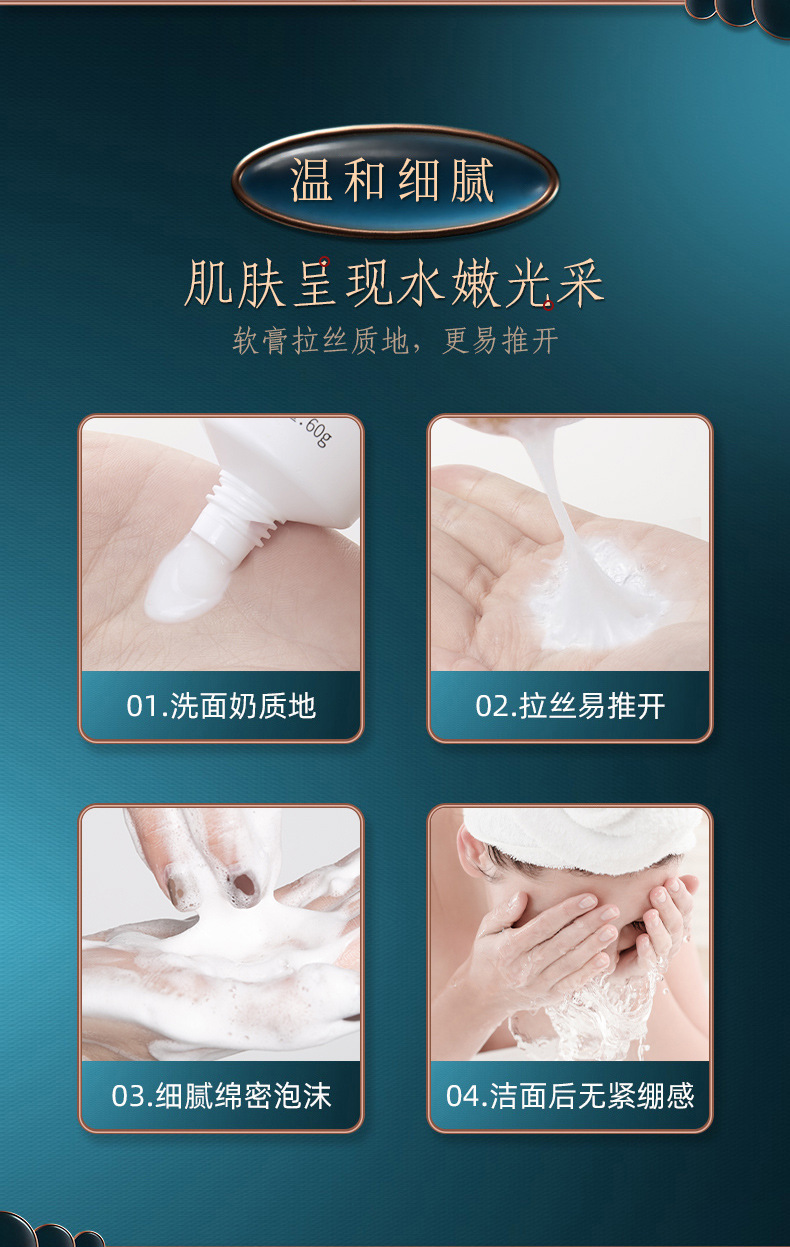 温和细腻

肌肤呈现水嫩光采

软膏拉丝质地，更易推开

60g

01.洗面奶质地

02.拉丝易推开

03.细腻绵密泡沫

04.洁面后无紧绷感