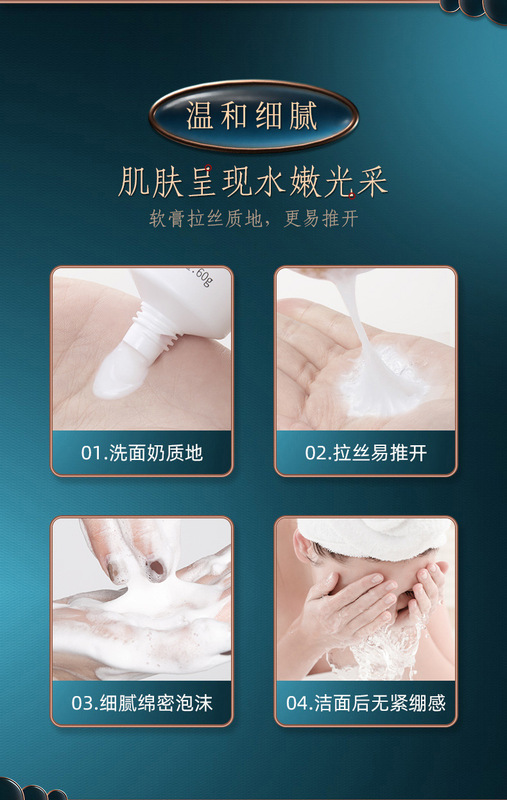 温和细腻

肌肤呈现水嫩光采

软膏拉丝质地，更易推开

60g

01.洗面奶质地

02.拉丝易推开

03.细腻绵密泡沫

04.洁面后无紧绷感