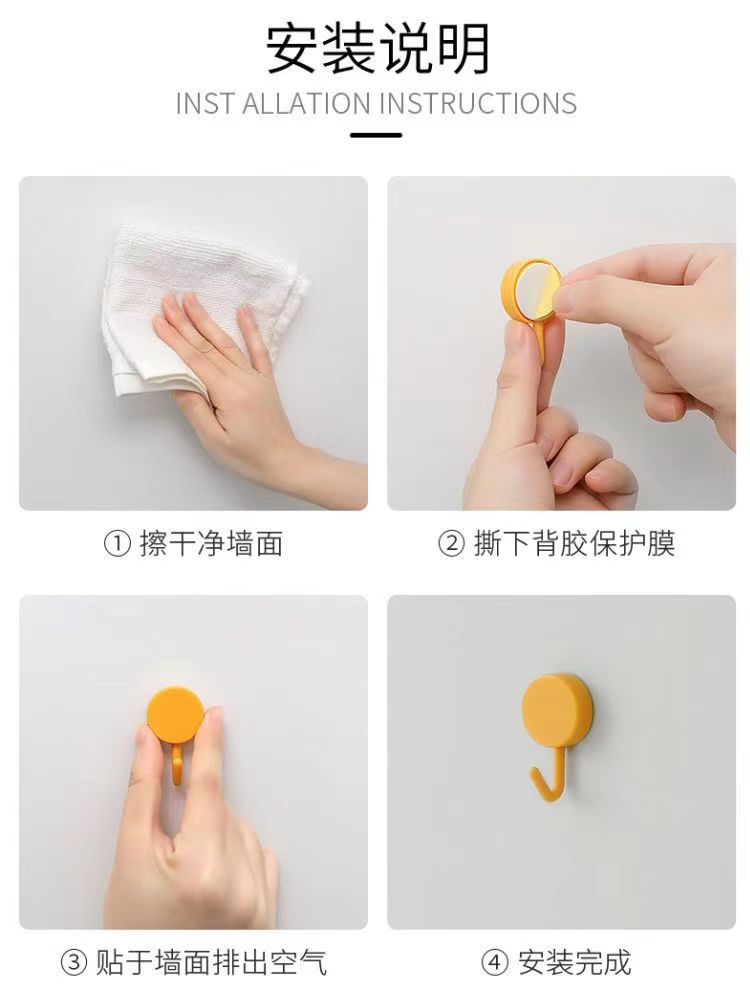 安装说明
INST ALLATION INSTRUCTIONS

① 擦干净墙面

② 撕下背胶保护膜

③ 贴于墙面排出空气

④ 安装完成