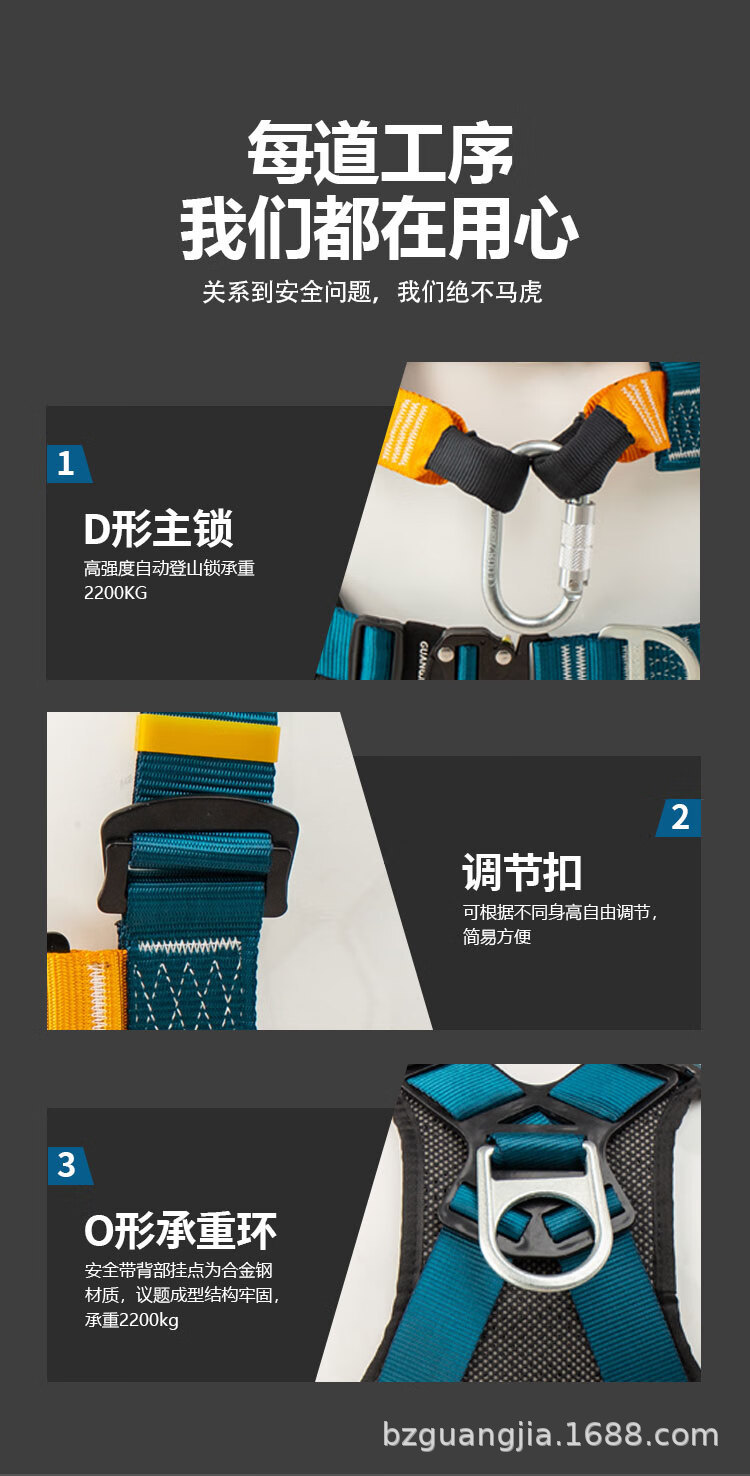 每道工序
我们都在用心

关系到安全问题，我们绝不马虎

1

D形主锁

高强度自动登山锁承重2200KG

GUAN

2

调节扣

可根据不同身高自由调节，简易方便

3

O形承重环

安全带背部挂点为合金钢材质，议题成型结构牢固，承重2200kg

bzguangjia.1688.com