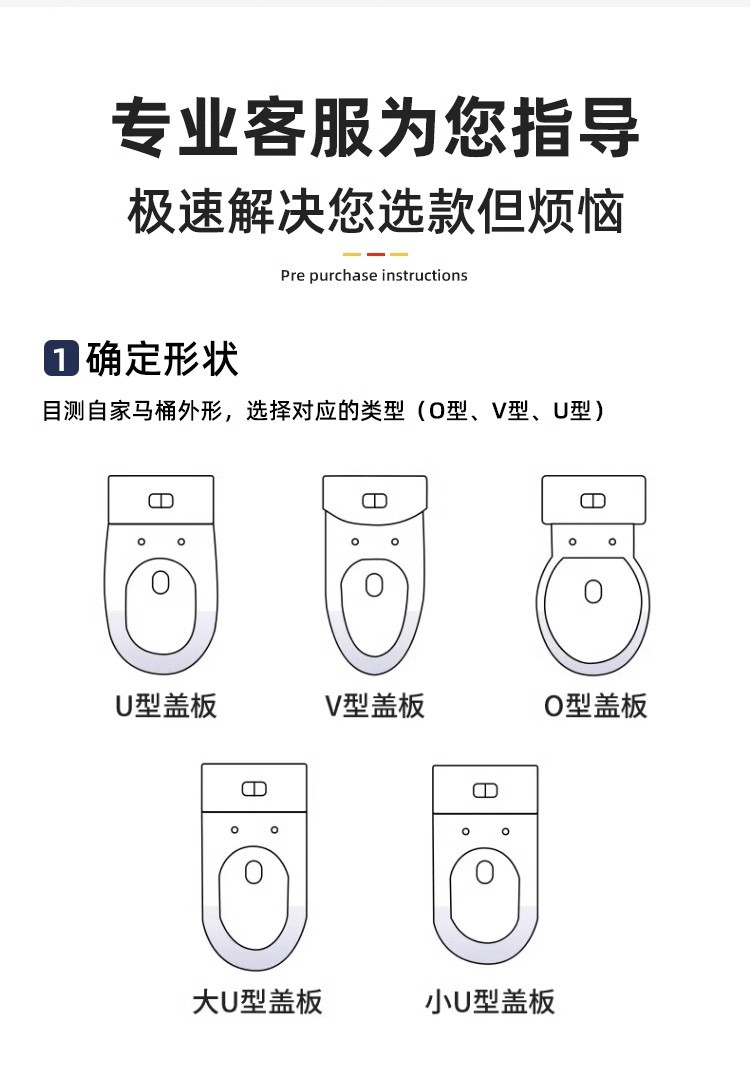 专业客服为您指导

极速解决您选款但烦恼

Pre purchase instructions

1 确定形状

目测自家马桶外形，选择对应的类型（O型、V型、U型）

U型盖板

V型盖板

O型盖板

大U型盖板

小U型盖板