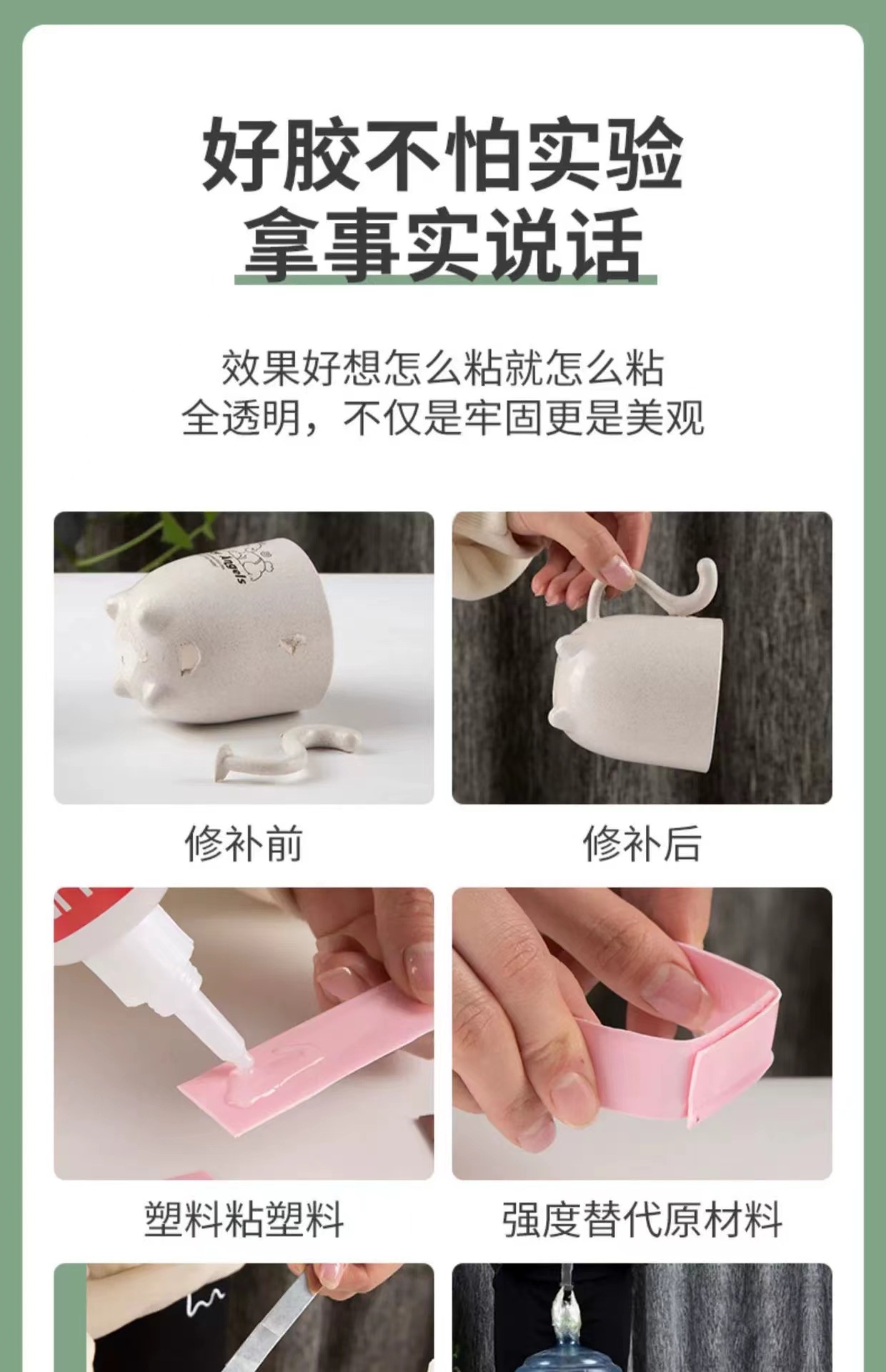 好胶不怕实验
拿事实说话

效果好想怎么粘就怎么粘
全透明，不仅是牢固更是美观

修补前

修补后

塑料粘塑料

强度替代原材料