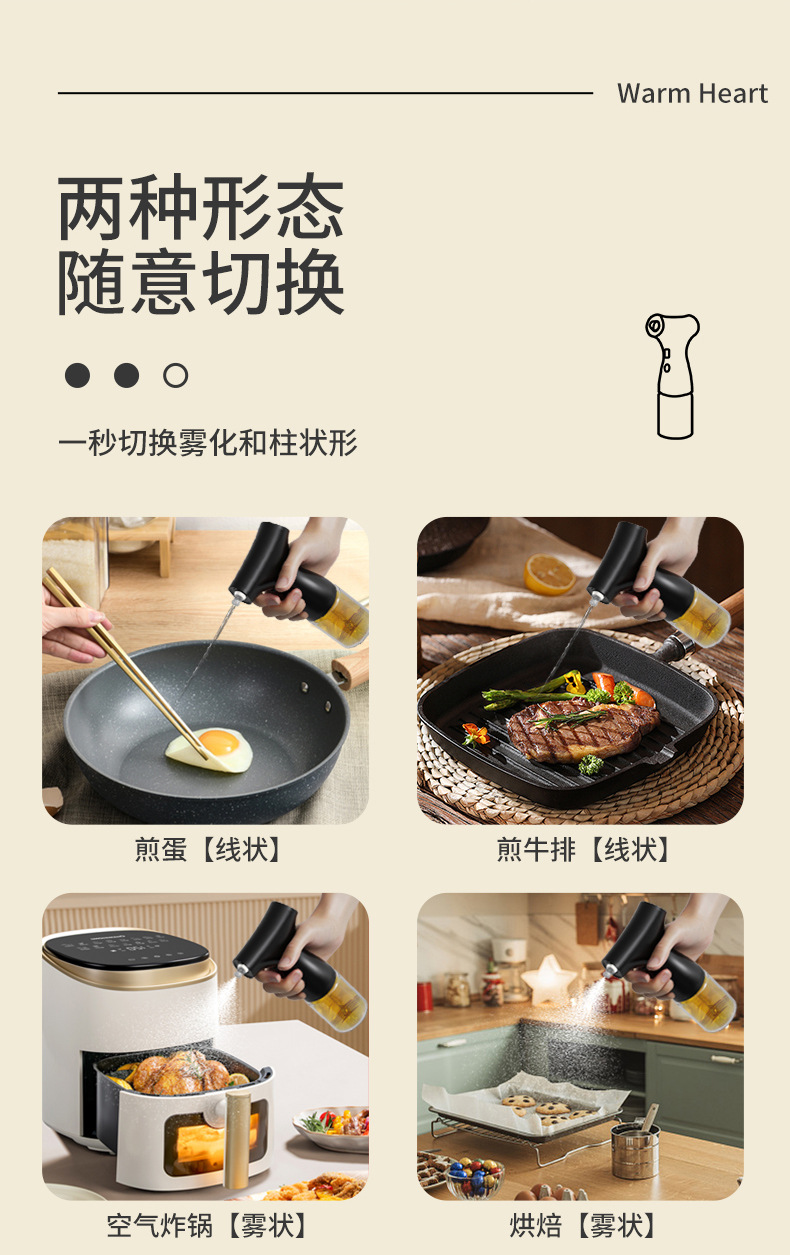 Warm Heart

两种形态
随意切换

一秒切换雾化和柱状形

煎蛋【线状】

煎牛排【线状】

空气炸锅【雾状】

烘焙【雾状】