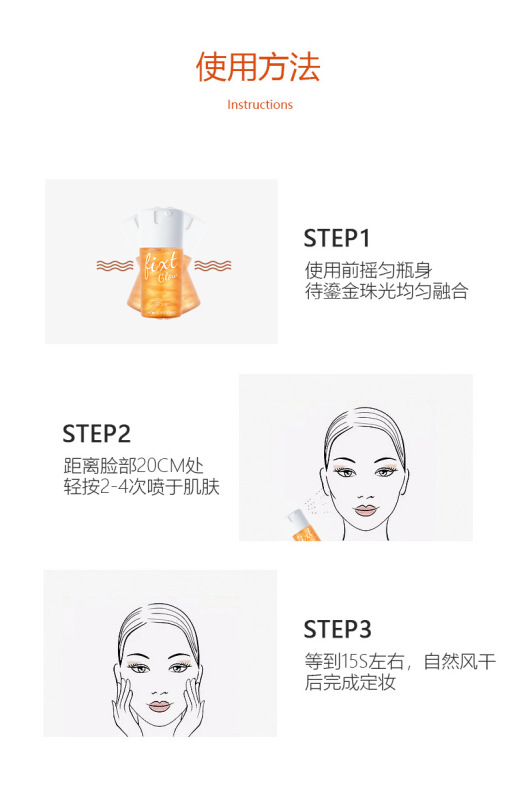 使用方法

Instructions

fixt
Glow

STEP1

使用前摇匀瓶身
待鎏金珠光均匀融合

STEP2

距离脸部20CM处
轻按2-4次喷于肌肤

STEP3

等到15S左右，自然风干
后完成定妆