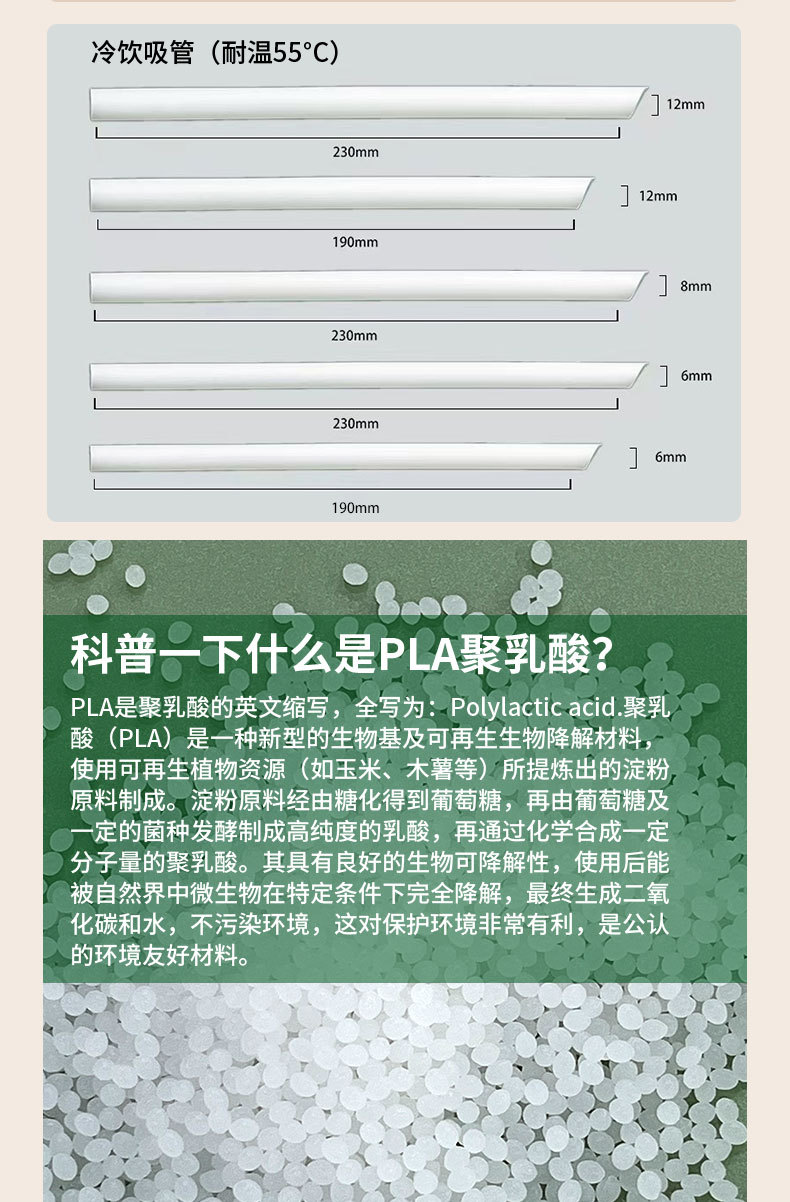 冷饮吸管（耐温55°C）

12mm

230mm

12mm

190mm

8mm

230mm

6mm

230mm

6mm

190mm

科普一下什么是PLA聚乳酸？

PLA是聚乳酸的英文缩写，全写为：Polylactic acid.聚乳酸（PLA）是一种新型的生物基及可再生生物降解材料，使用可再生植物资源（如玉米、木薯等）所提炼出的淀粉原料制成。淀粉原料经由糖化得到葡萄糖，再由葡萄糖及一定的菌种发酵制成高纯度的乳酸，再通过化学合成一定分子量的聚乳酸。其具有良好的生物可降解性，使用后能被自然界中微生物在特定条件下完全降解，最终生成二氧化碳和水，不污染环境，这对保护环境非常有利，是公认的环境友好材料。