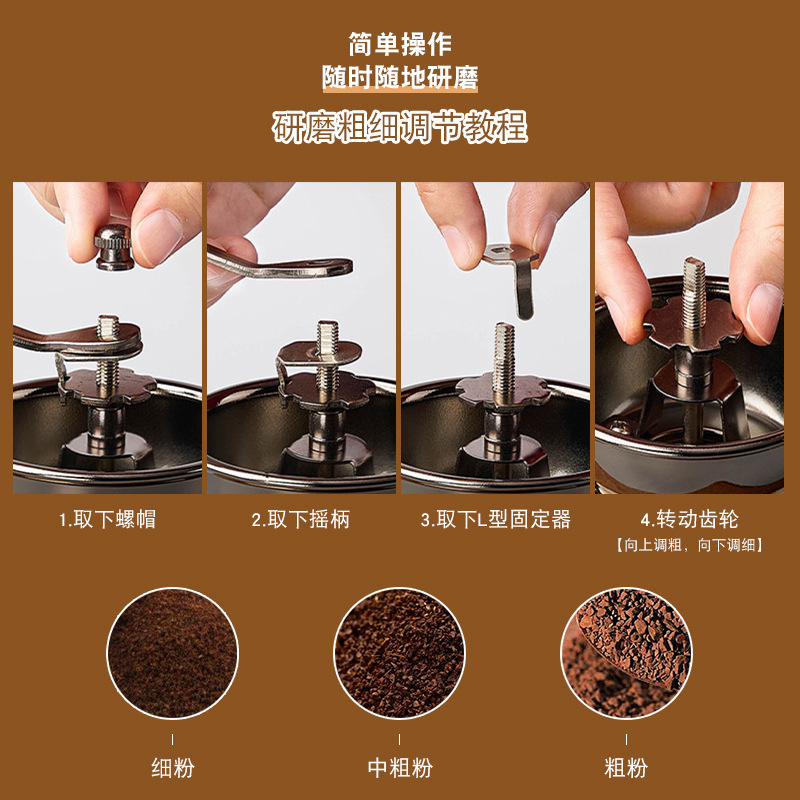 简单操作
随时随地研磨

研磨粗细调节教程

1.取下螺帽

2.取下摇柄

3.取下L型固定器

4.转动齿轮
【向上调粗，向下调细】

细粉

中粗粉

粗粉