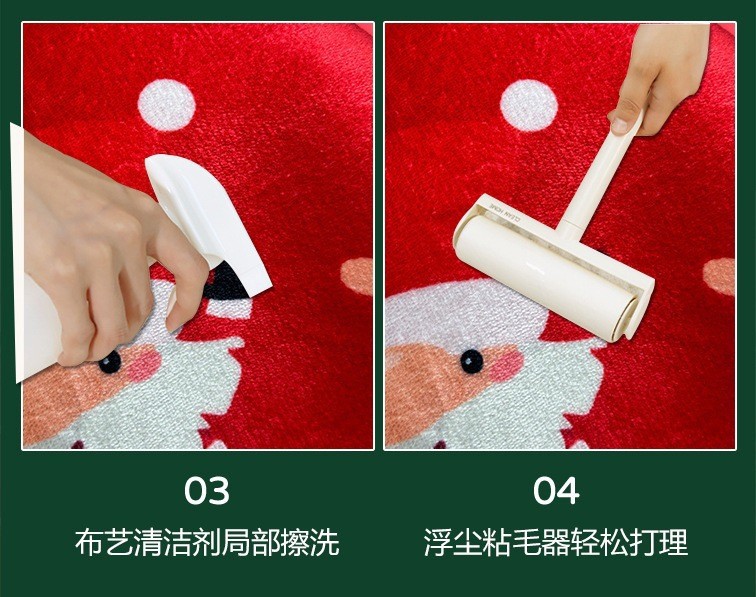 CLEAN HOME

03

布艺清洁剂局部擦洗

04

浮尘粘毛器轻松打理