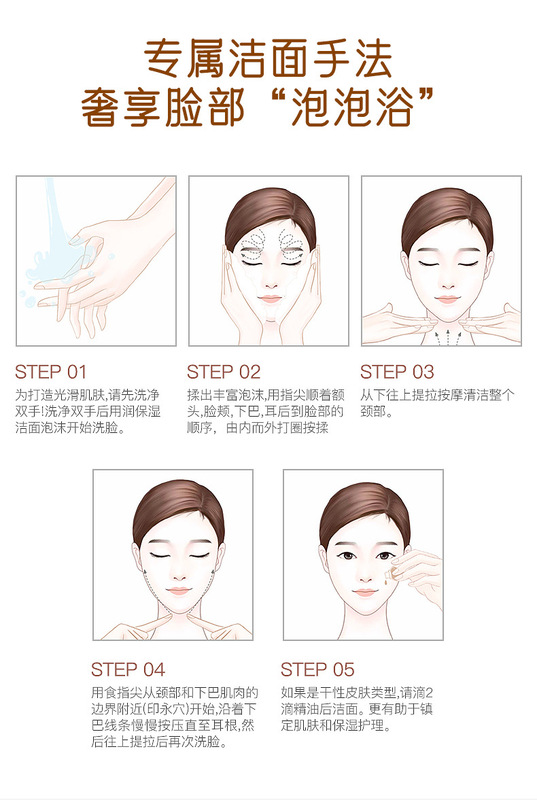 专属洁面手法
奢享脸部“泡泡浴”

STEP 01
为打造光滑肌肤,请先洗净双手!洗净双手后用润保湿洁面泡沫开始洗脸。

STEP 02
揉出丰富泡沫,用指尖顺着额头,脸颊,下巴,耳后到脸部的顺序, 由内而外打圈按揉

STEP 03
从下往上提拉按摩清洁整个颈部。

STEP 04
用食指尖从颈部和下巴肌肉的边界附近(印永穴)开始,沿着下巴线条慢慢按压直至耳根,然后往上提拉后再次洗脸。

STEP 05
如果是干性皮肤类型,请滴2滴精油后洁面。更有助于镇定肌肤和保湿护理。