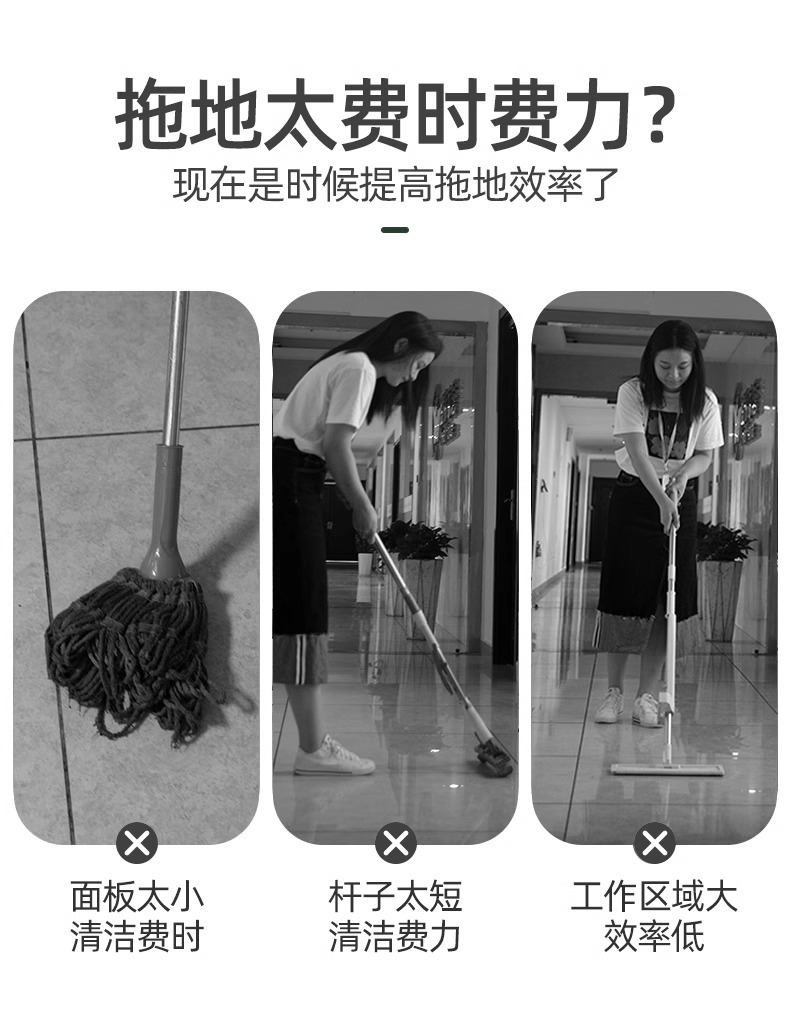 拖地太费时费力？
现在是时候提高拖地效率了

面板太小
清洁费时

杆子太短
清洁费力

工作区域大
效率低