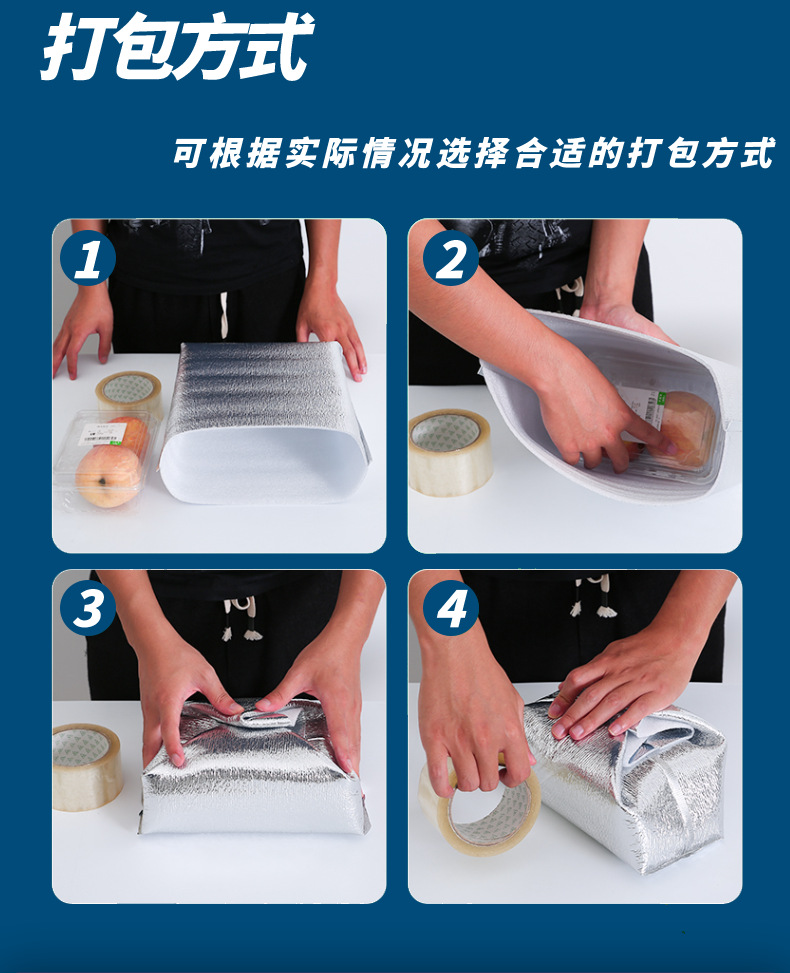 打包方式

可根据实际情况选择合适的打包方式

1

2

3

4