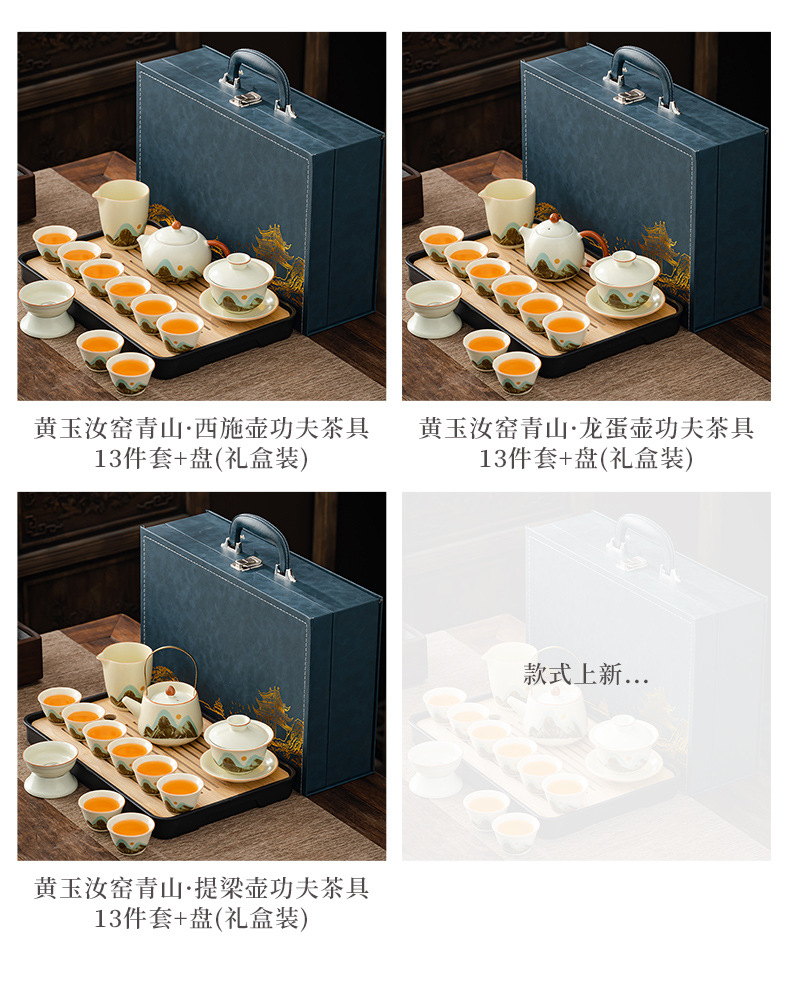 黄玉汝窑青山·西施壶功夫茶具
13件套+盘(礼盒装)

黄玉汝窑青山·龙蛋壶功夫茶具
13件套+盘(礼盒装)

黄玉汝窑青山·提梁壶功夫茶具
13件套+盘(礼盒装)

款式上新...