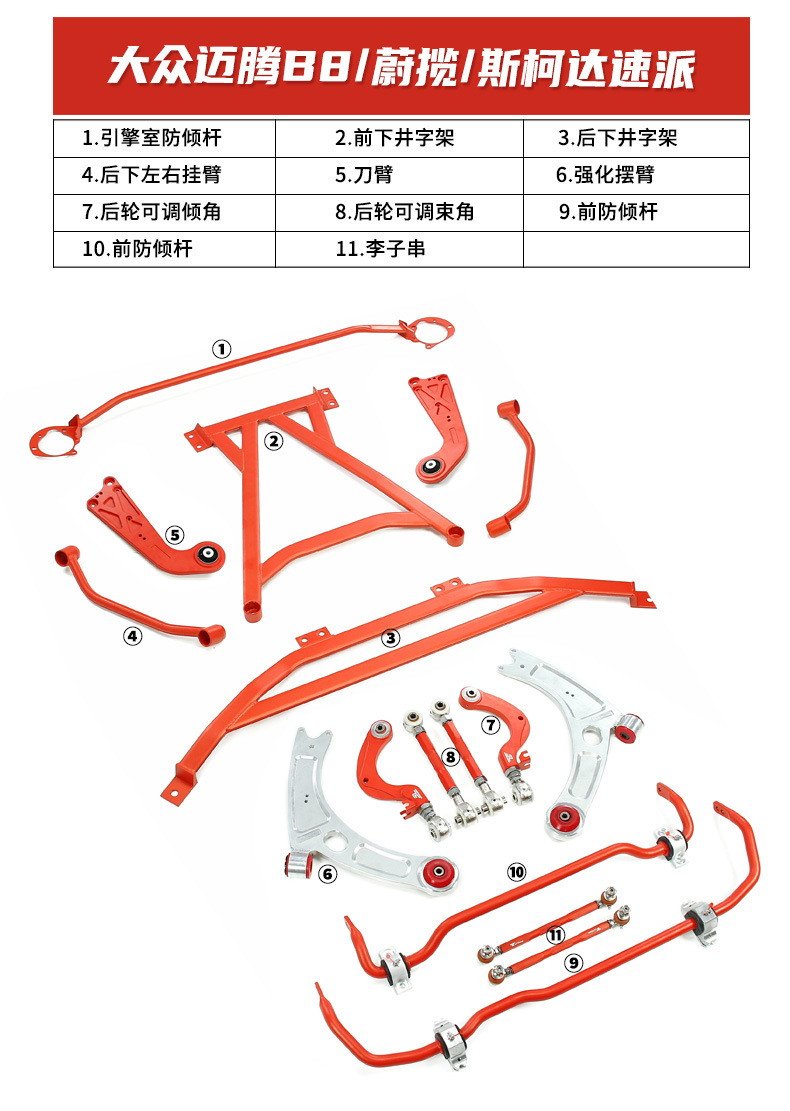 大众迈腾B8/蔚揽/斯柯达速派

| 1.引擎室防倾杆 | 2.前下井字架 | 3.后下井字架 |
|---|---|---|
| 4.后下左右挂臂 | 5.刀臂 | 6.强化摆臂 |
| 7.后轮可调倾角 | 8.后轮可调束角 | 9.前防倾杆 |
| 10.前防倾杆 | 11.李子串 | |

①
②
⑤
④
③
⑦
⑧
⑥
⑩
⑪
⑨