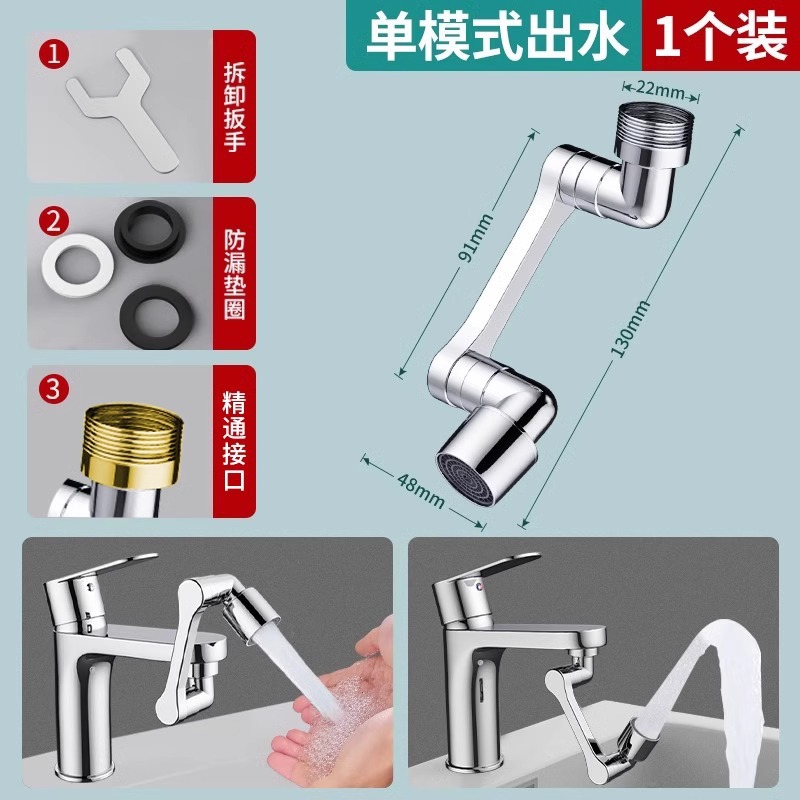 单模式出水 1个装

1 拆卸扳手

2 防漏垫圈

3 精通接口

22mm

91mm

130mm

48mm