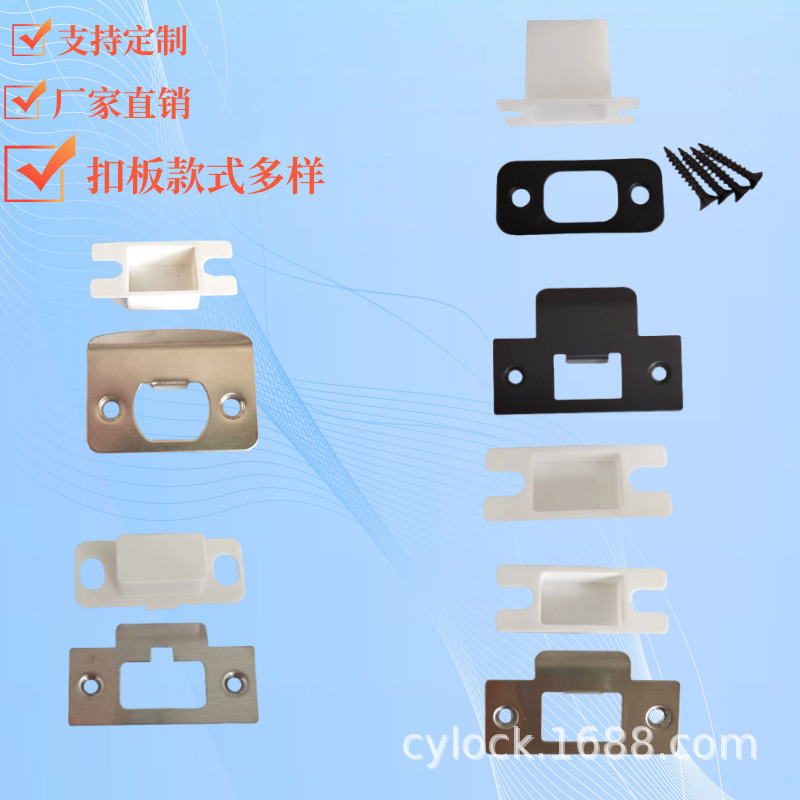 支持定制
厂家直销
扣板款式多样

cylock.1688.com