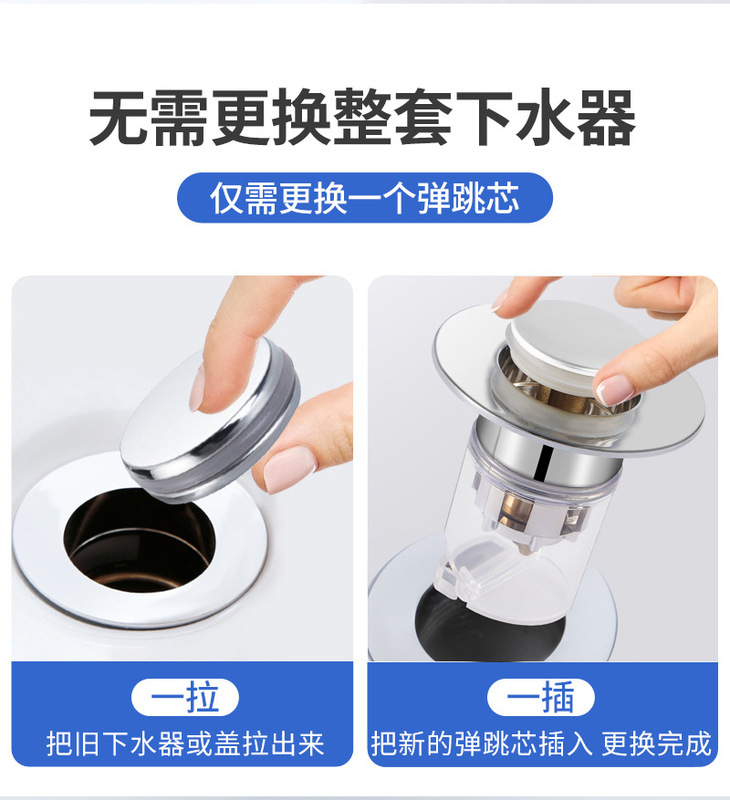 无需更换整套下水器

仅需更换一个弹跳芯

一拉
把旧下水器或盖拉出来

一插
把新的弹跳芯插入 更换完成