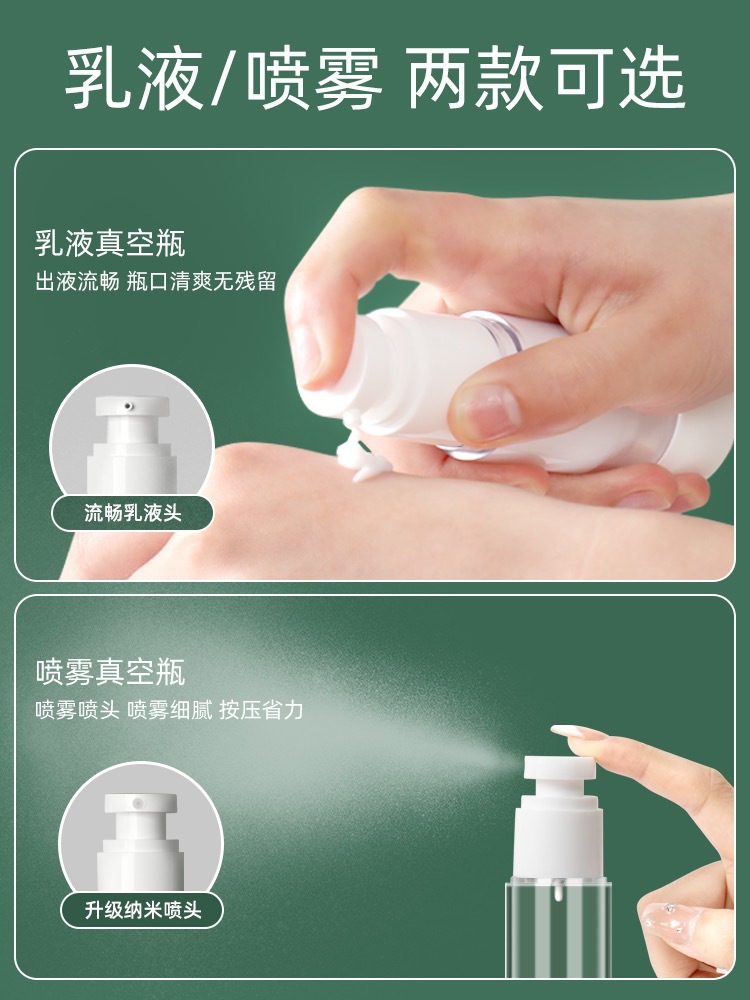 乳液/喷雾 两款可选

乳液真空瓶
出液流畅 瓶口清爽无残留

流畅乳液头

喷雾真空瓶
喷雾喷头 喷雾细腻 按压省力

升级纳米喷头