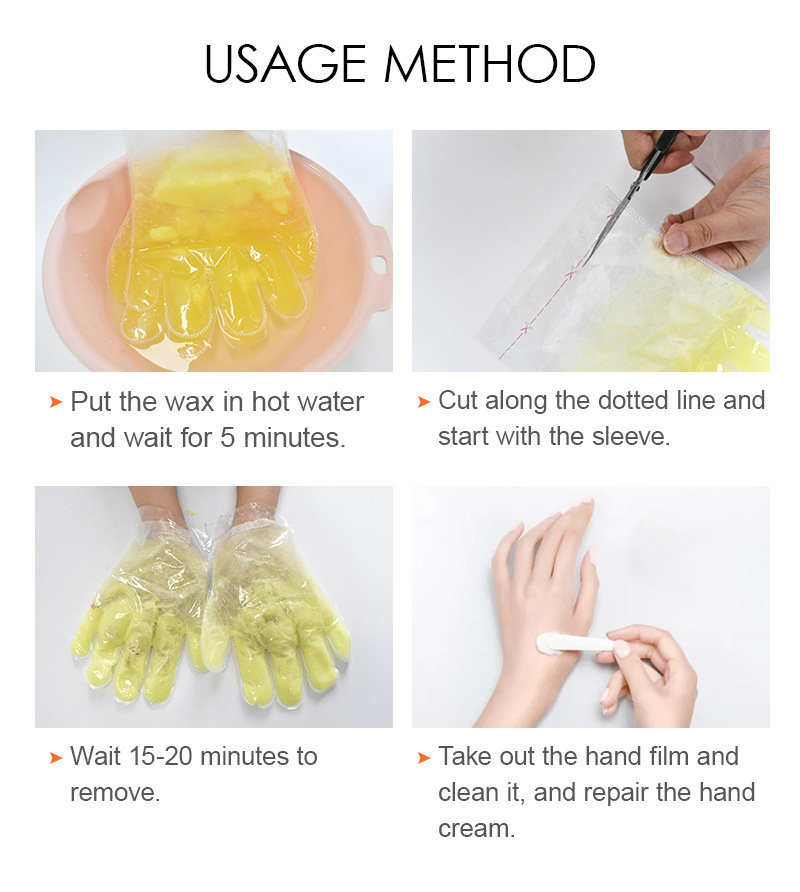 USAGE METHOD

➤ Put the wax in hot water and wait for 5 minutes.

➤ Cut along the dotted line and start with the sleeve.

➤ Wait 15-20 minutes to remove.

➤ Take out the hand film and clean it, and repair the hand cream.