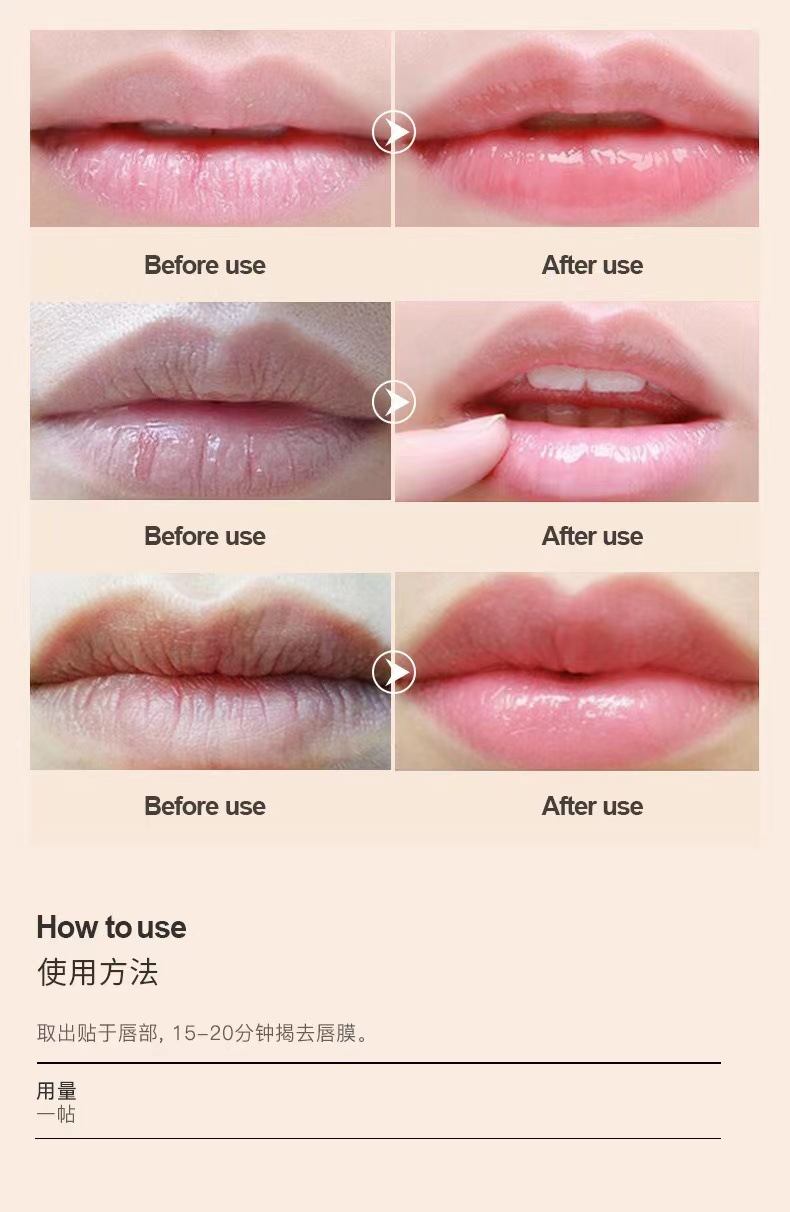 Before use

After use

Before use

After use

Before use

After use

How to use
使用方法

取出贴于唇部, 15-20分钟揭去唇膜。

用量
一帖