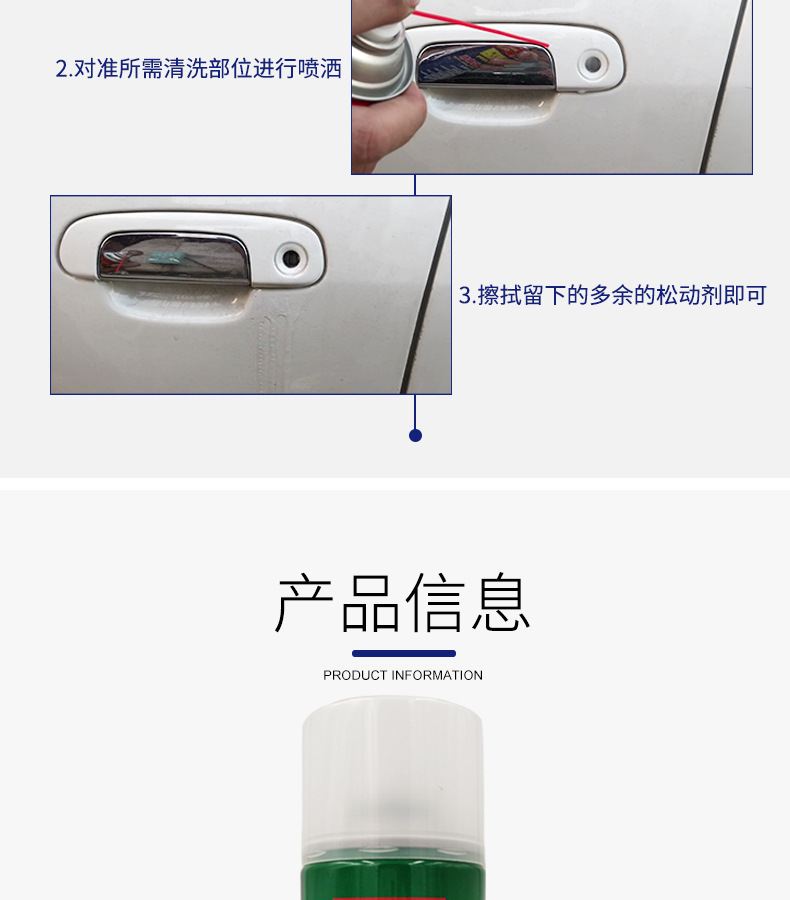 2.对准所需清洗部位进行喷洒

3.擦拭留下的多余的松动剂即可

产品信息

PRODUCT INFORMATION