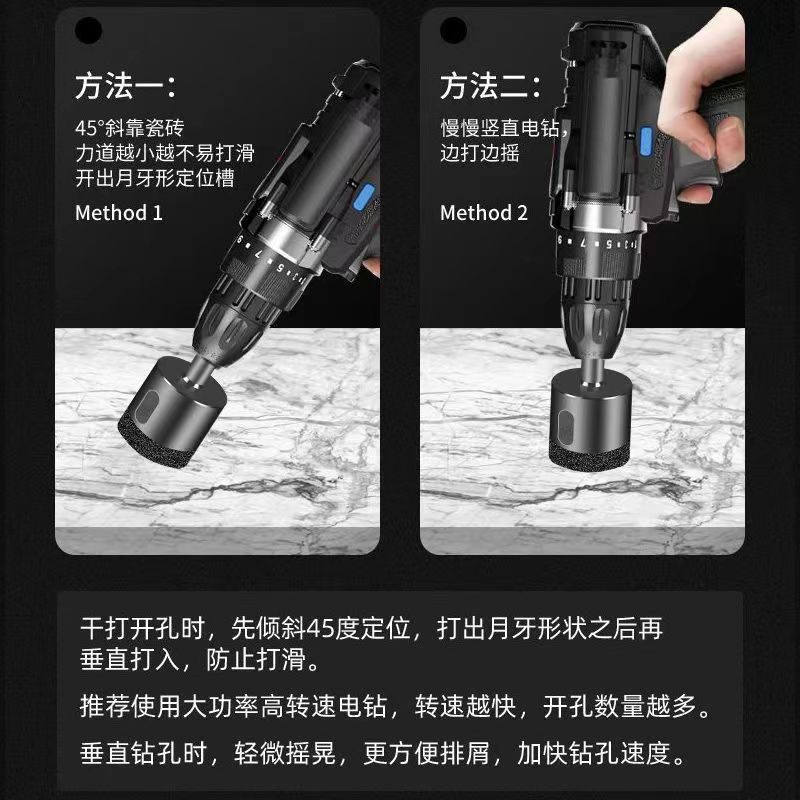 方法一：

45°斜靠瓷砖
力道越小越不易打滑
开出月牙形定位槽

Method 1

方法二：

慢慢竖直电钻，
边打边摇

Method 2

干打开孔时，先倾斜45度定位，打出月牙形状之后再垂直打入，防止打滑。

推荐使用大功率高转速电钻，转速越快，开孔数量越多。

垂直钻孔时，轻微摇晃，更方便排屑，加快钻孔速度。