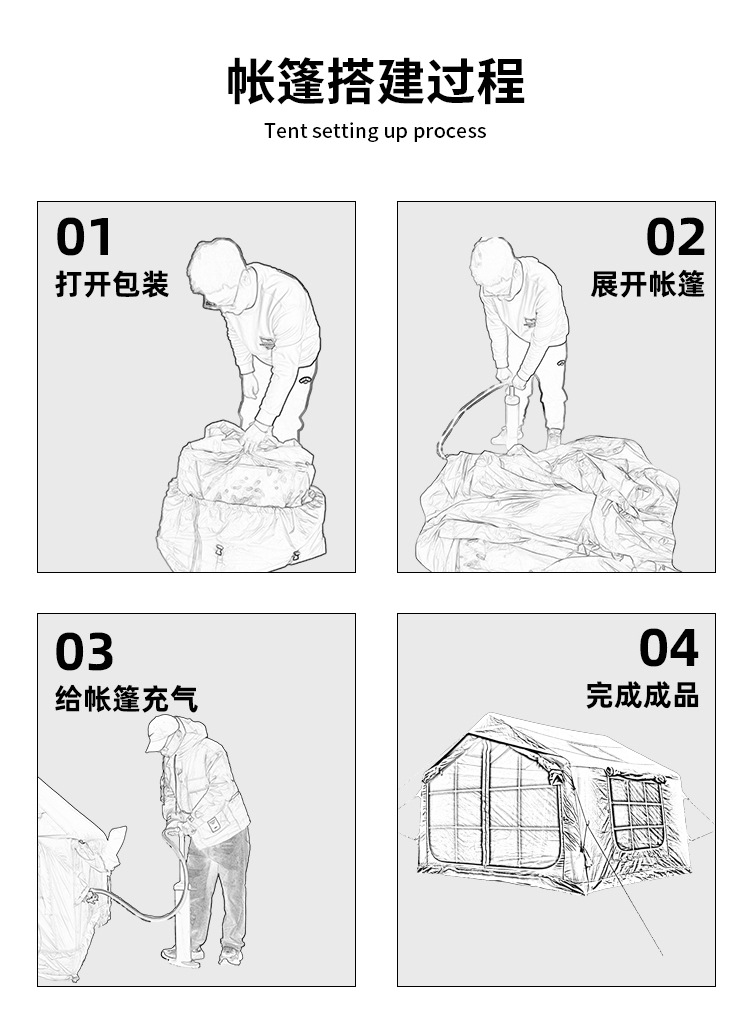 帐篷搭建过程

Tent setting up process

01
打开包装

02
展开帐篷

03
给帐篷充气

04
完成成品