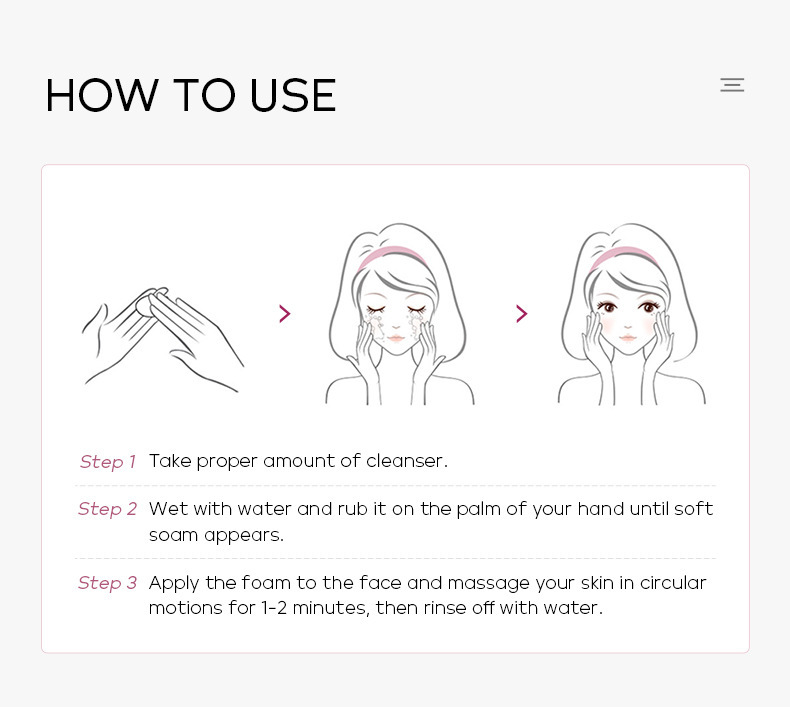 HOW TO USE

Step 1 Take proper amount of cleanser.

Step 2 Wet with water and rub it on the palm of your hand until soft soam appears.

Step 3 Apply the foam to the face and massage your skin in circular motions for 1-2 minutes, then rinse off with water.