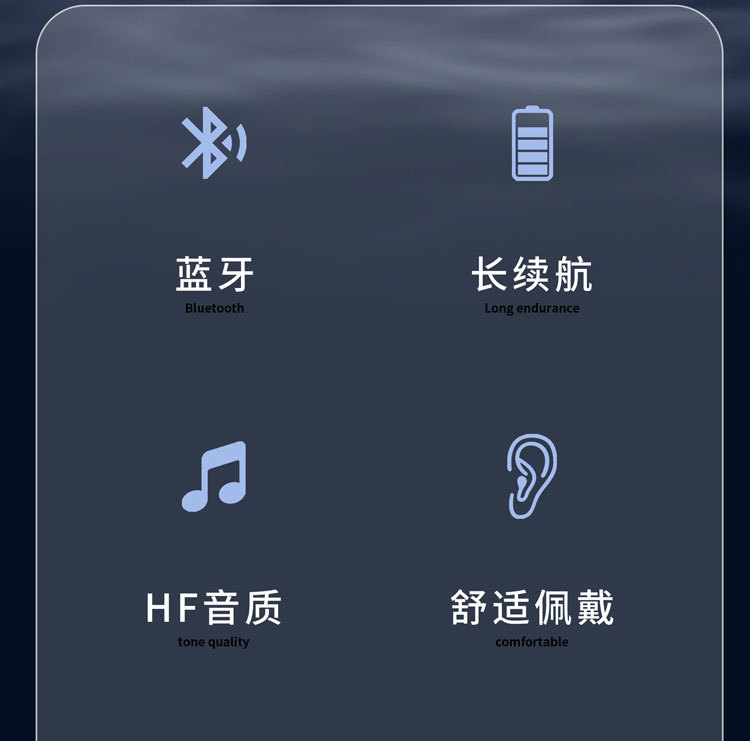 蓝牙
Bluetooth

长续航
Long endurance

HF音质
tone quality

舒适佩戴
comfortable