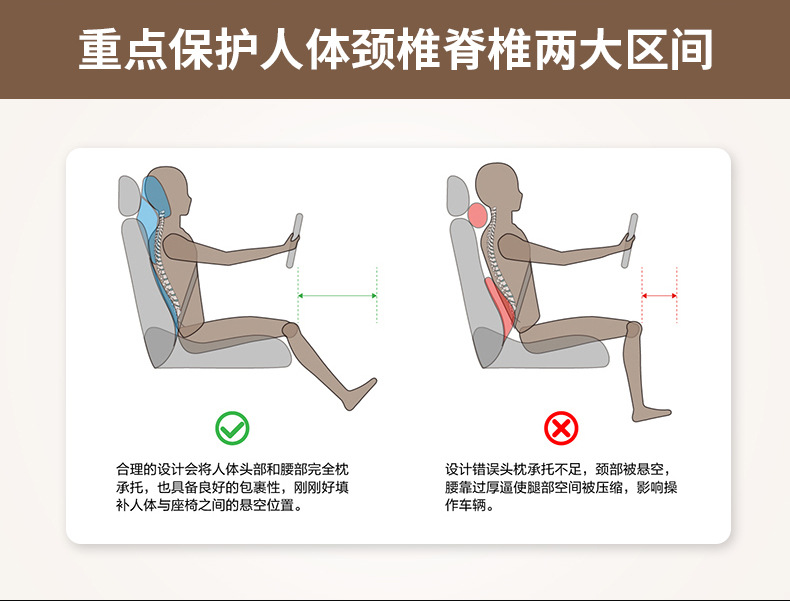 重点保护人体颈椎脊椎两大区间

合理的设计会将人体头部和腰部完全枕承托，也具备良好的包裹性，刚刚好填补人体与座椅之间的悬空位置。

设计错误头枕承托不足，颈部被悬空，腰靠过厚逼使腿部空间被压缩，影响操作车辆。