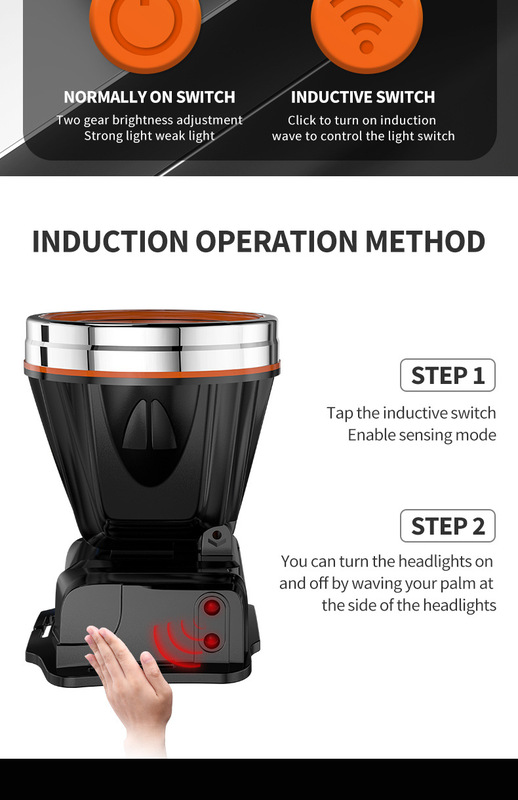 NORMALLY ON SWITCH
Two gear brightness adjustment
Strong light weak light

INDUCTIVE SWITCH
Click to turn on induction
wave to control the light switch

INDUCTION OPERATION METHOD

STEP 1
Tap the inductive switch
Enable sensing mode

STEP 2
You can turn the headlights on and off by waving your palm at the side of the headlights