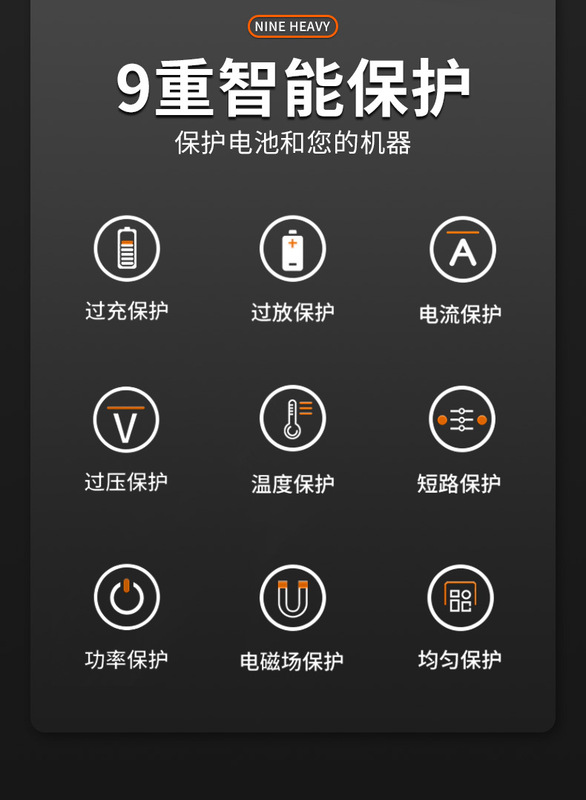 NINE HEAVY

9重智能保护

保护电池和您的机器

A

过充保护

过放保护

电流保护

V

过压保护

温度保护

短路保护

功率保护

电磁场保护

均匀保护