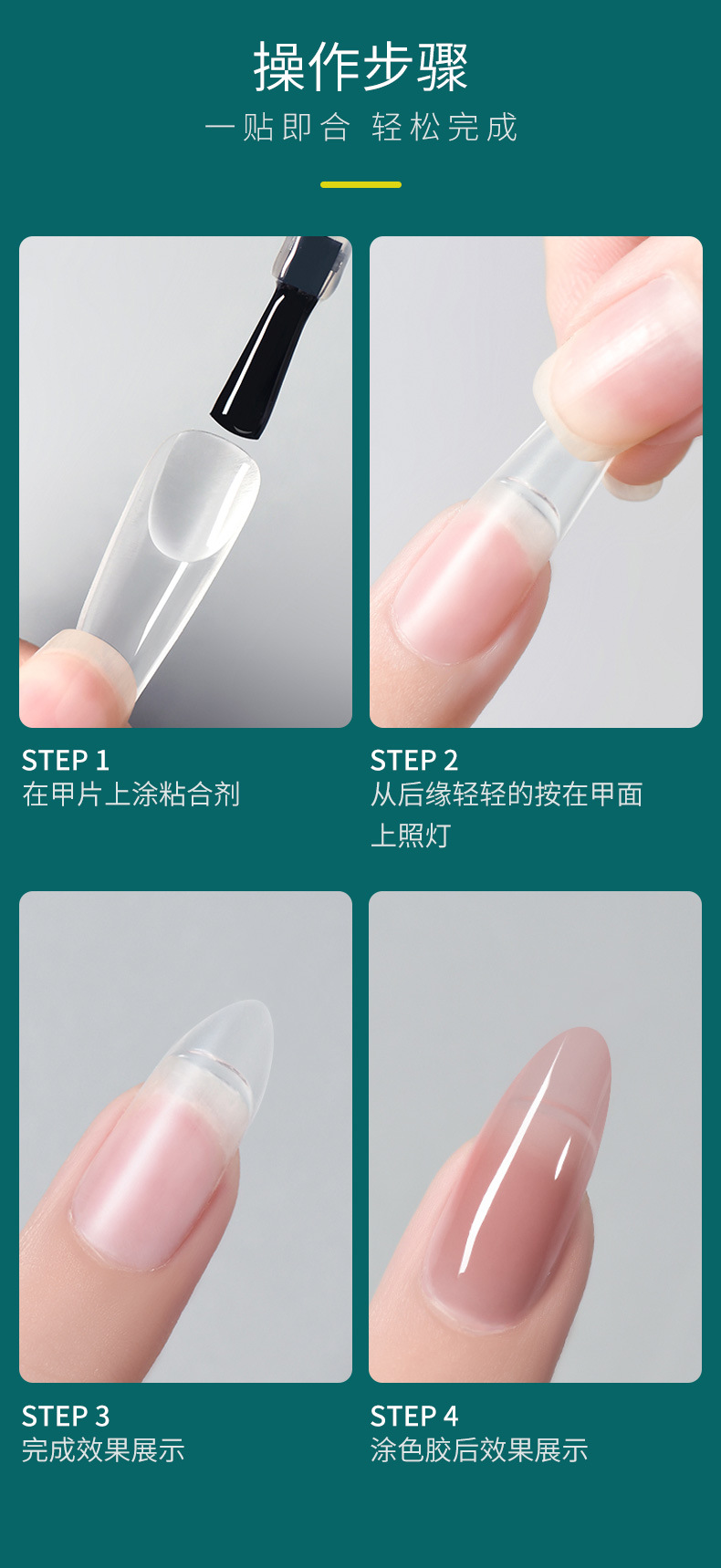 操作步骤

一贴即合 轻松完成

STEP 1
在甲片上涂粘合剂

STEP 2
从后缘轻轻的按在甲面上照灯

STEP 3
完成效果展示

STEP 4
涂色胶后效果展示