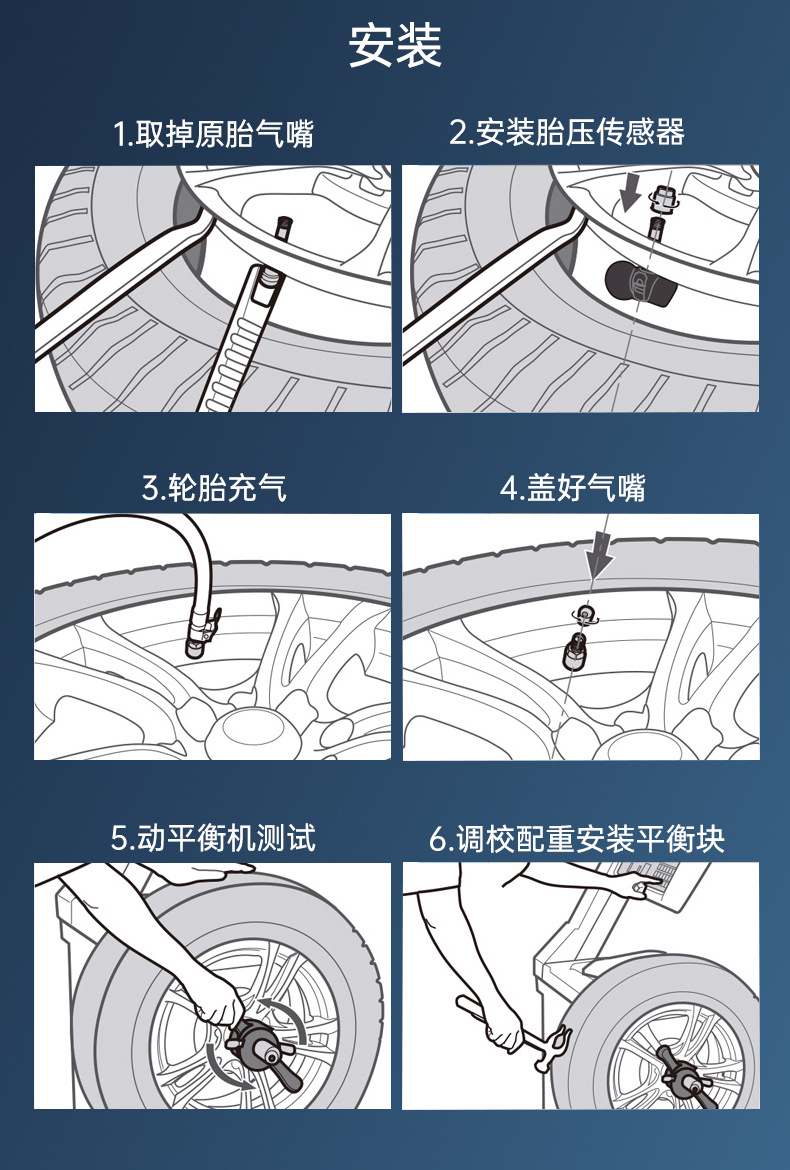 安装

1.取掉原胎气嘴

2.安装胎压传感器

3.轮胎充气

4.盖好气嘴

5.动平衡机测试

6.调校配重安装平衡块