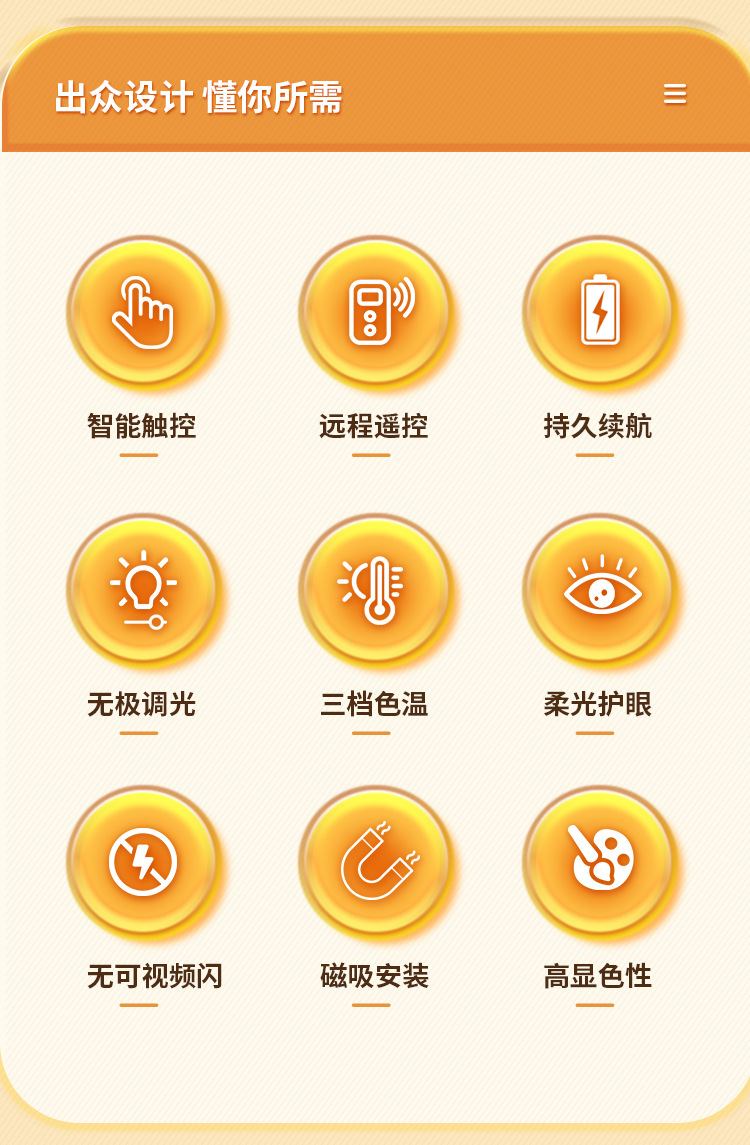 出众设计 懂你所需

智能触控

远程遥控

持久续航

无极调光

三档色温

柔光护眼

无可视频闪

磁吸安装

高显色性