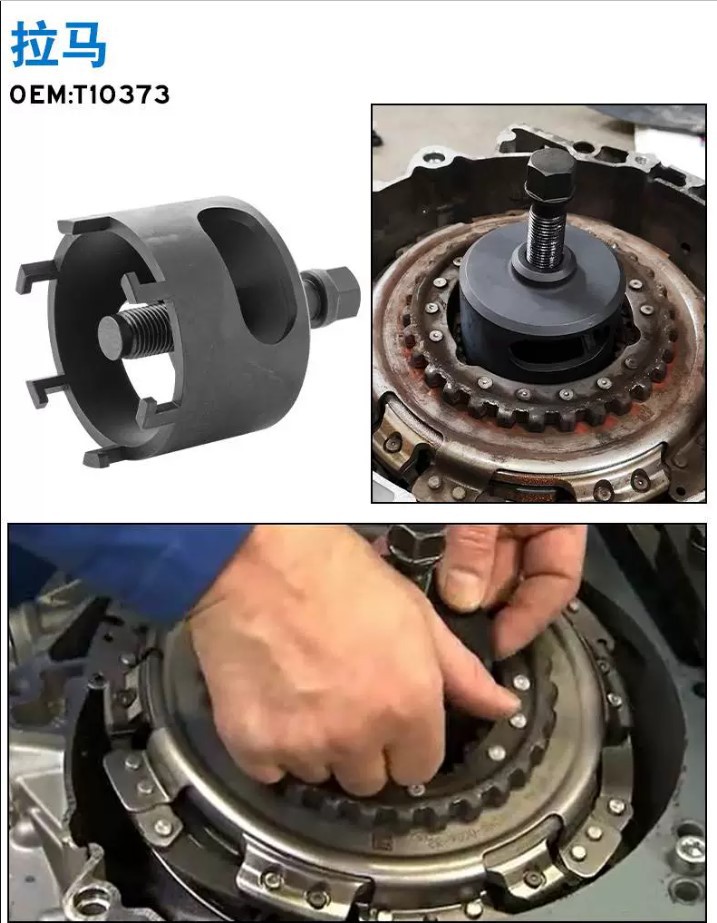 拉马
OEM:T10373