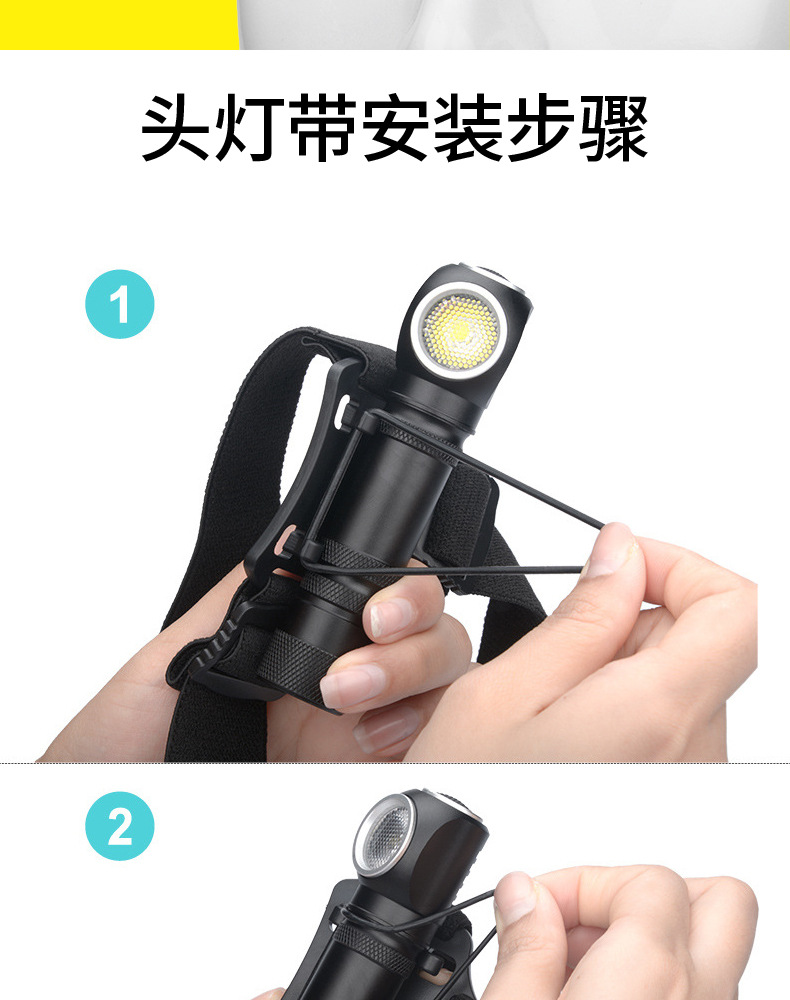 头灯带安装步骤

1

2