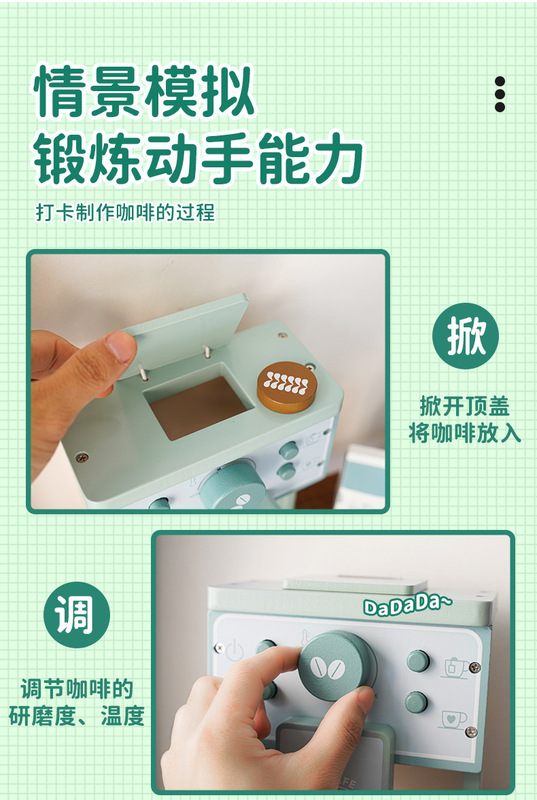 情景模拟
锻炼动手能力

打卡制作咖啡的过程

掀

掀开顶盖
将咖啡放入

调

调节咖啡的
研磨度、温度

DaDaDa~