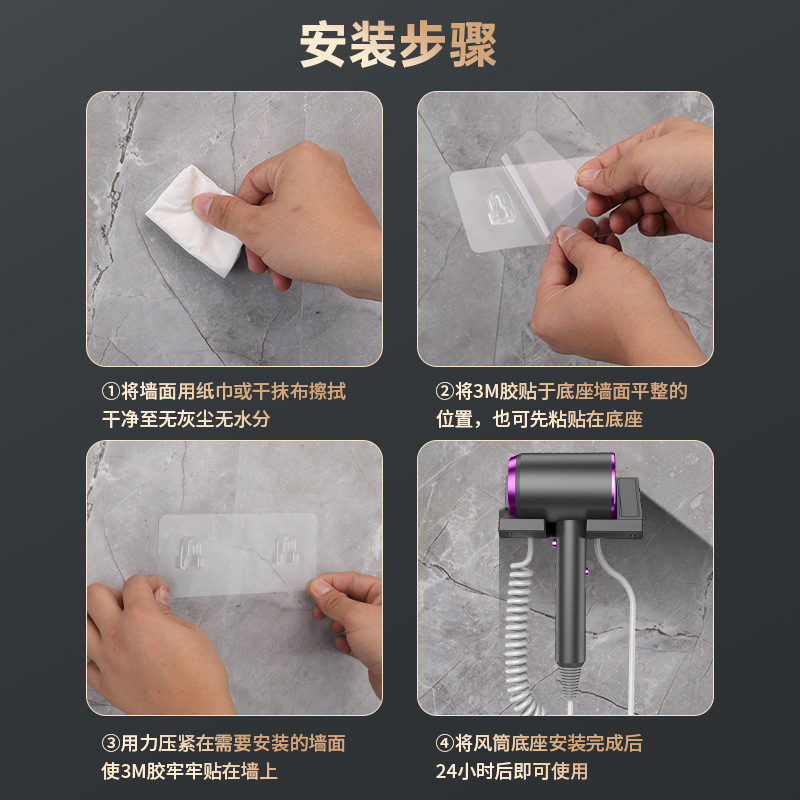 安装步骤

①将墙面用纸巾或干抹布擦拭干净至无灰尘无水分

②将3M胶贴于底座墙面平整的位置，也可先粘贴在底座

③用力压紧在需要安装的墙面使3M胶牢牢贴在墙上

④将风筒底座安装完成后24小时后即可使用