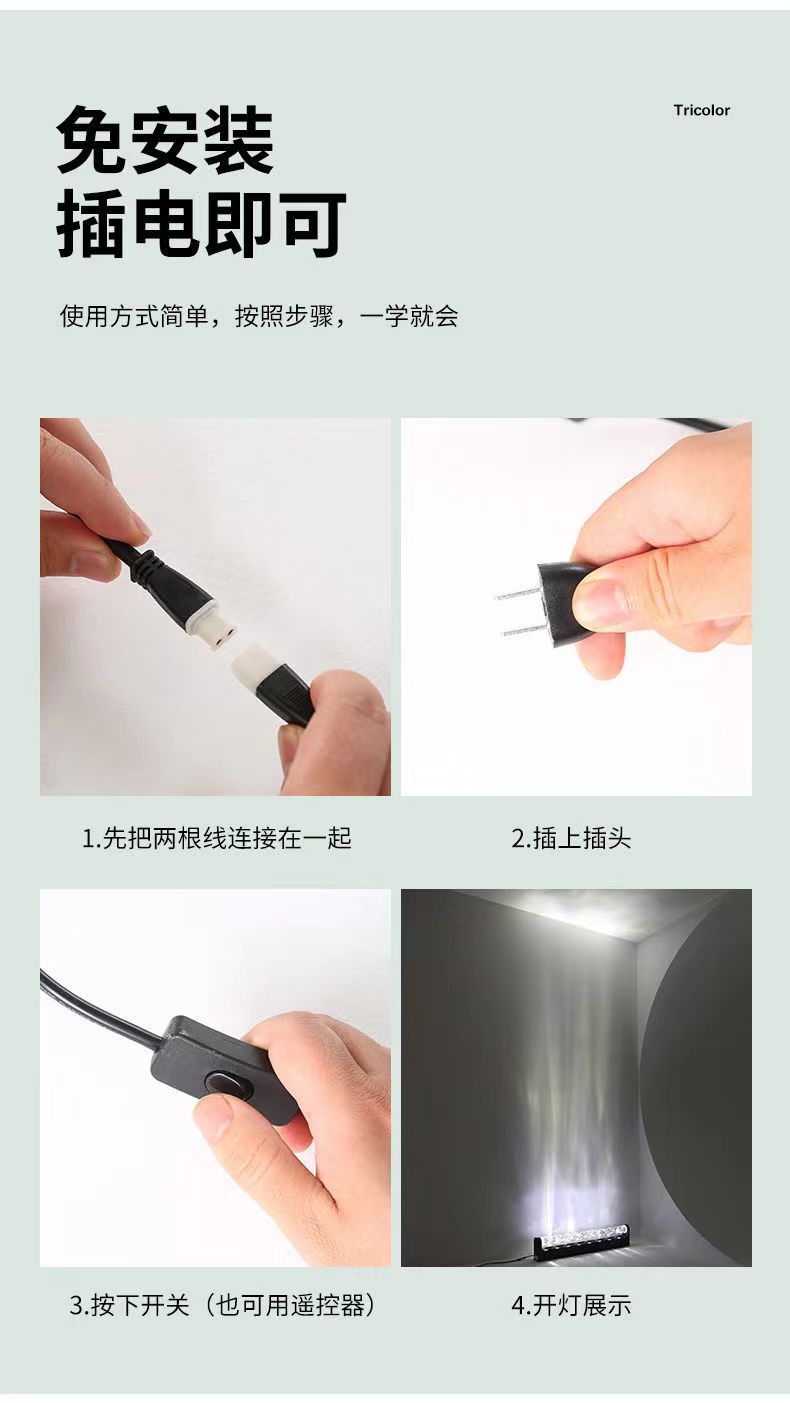 免安装
插电即可

Tricolor

使用方式简单，按照步骤，一学就会

1.先把两根线连接在一起

2.插上插头

3.按下开关（也可用遥控器）

4.开灯展示