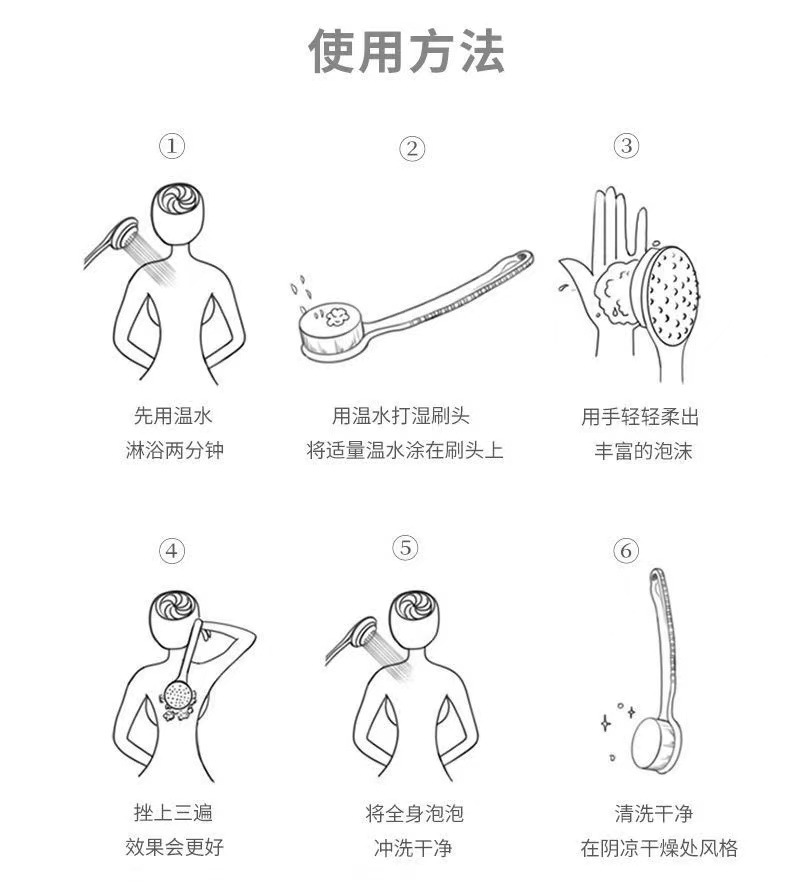 使用方法

①

先用温水
淋浴两分钟

②

用温水打湿刷头
将适量温水涂在刷头上

③

用手轻轻柔出
丰富的泡沫

④

挫上三遍
效果会更好

⑤

将全身泡泡
冲洗干净

⑥

清洗干净
在阴凉干燥处风格