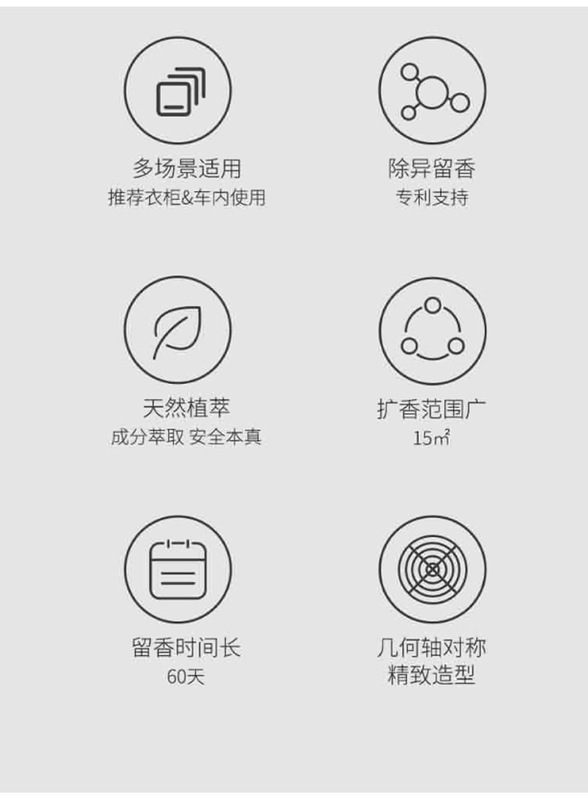 多场景适用
推荐衣柜&车内使用

除异留香
专利支持

天然植萃
成分萃取 安全本真

扩香范围广
15㎡

留香时间长
60天

几何轴对称
精致造型