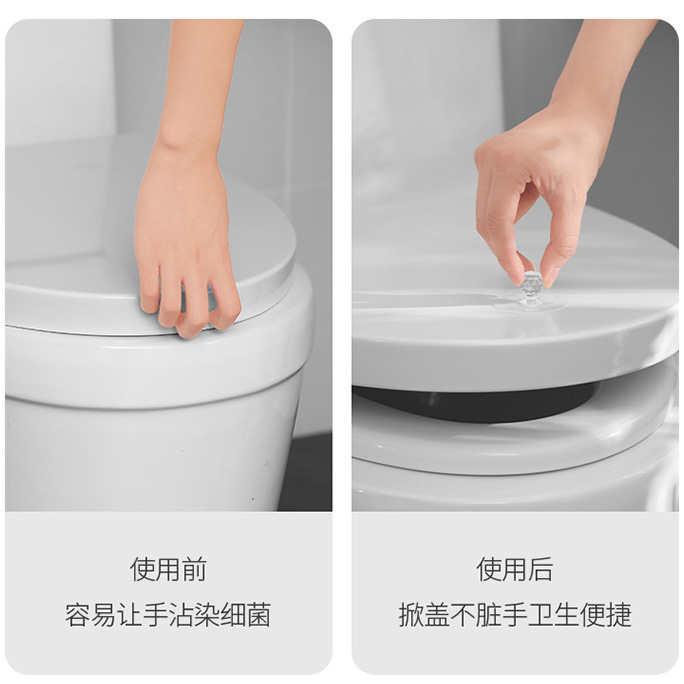 使用前
容易让手沾染细菌

使用后
掀盖不脏手卫生便捷