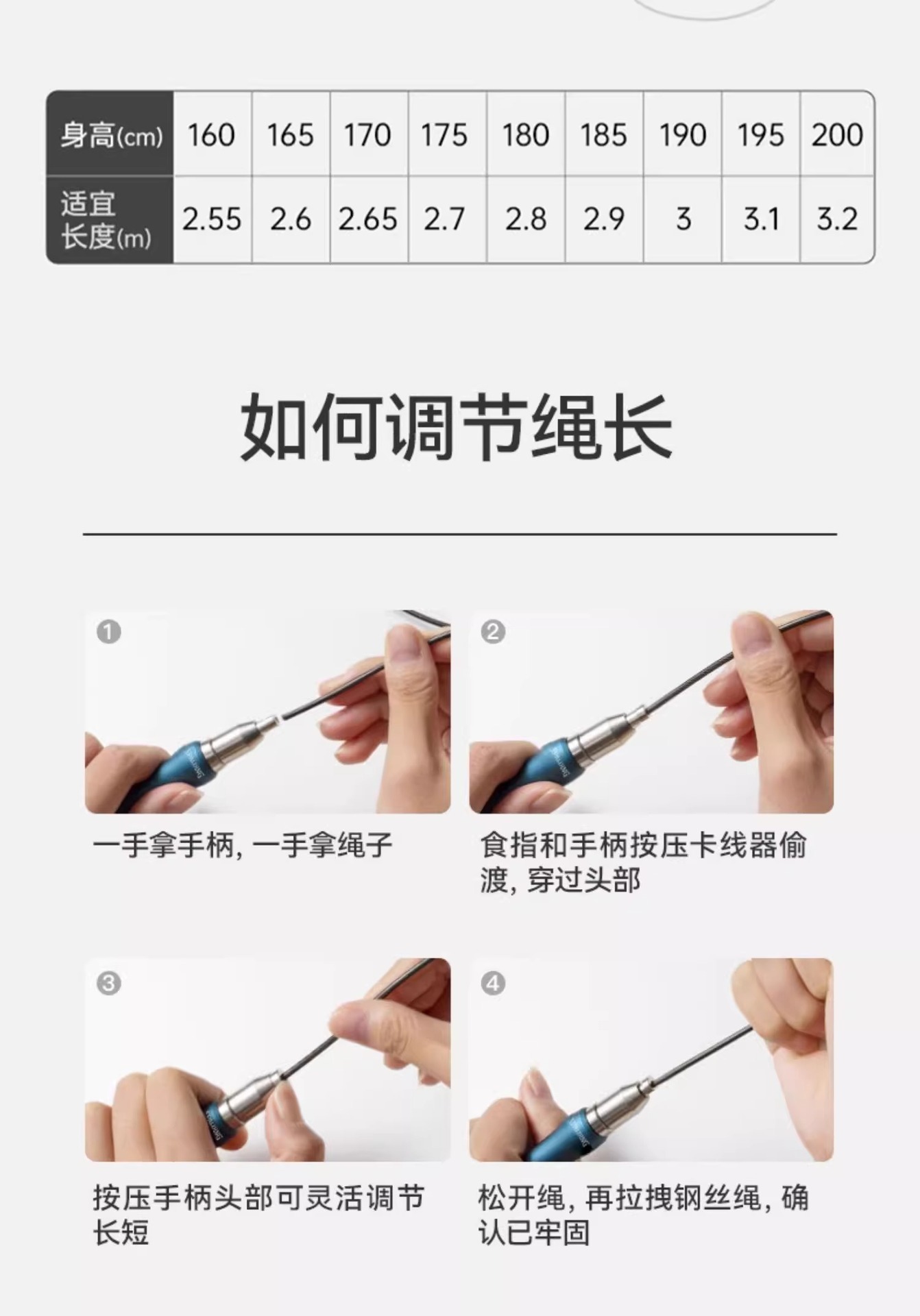 | 身高(cm) | 160 | 165 | 170 | 175 | 180 | 185 | 190 | 195 | 200 |
|---|---|---|---|---|---|---|---|---|---|
| 适宜长度(m) | 2.55 | 2.6 | 2.65 | 2.7 | 2.8 | 2.9 | 3 | 3.1 | 3.2 |

如何调节绳长

1

一手拿手柄，一手拿绳子

2

食指和手柄按压卡线器偷渡，穿过头部

3

按压手柄头部可灵活调节长短

4

松开绳，再拉拽钢丝绳，确认已牢固