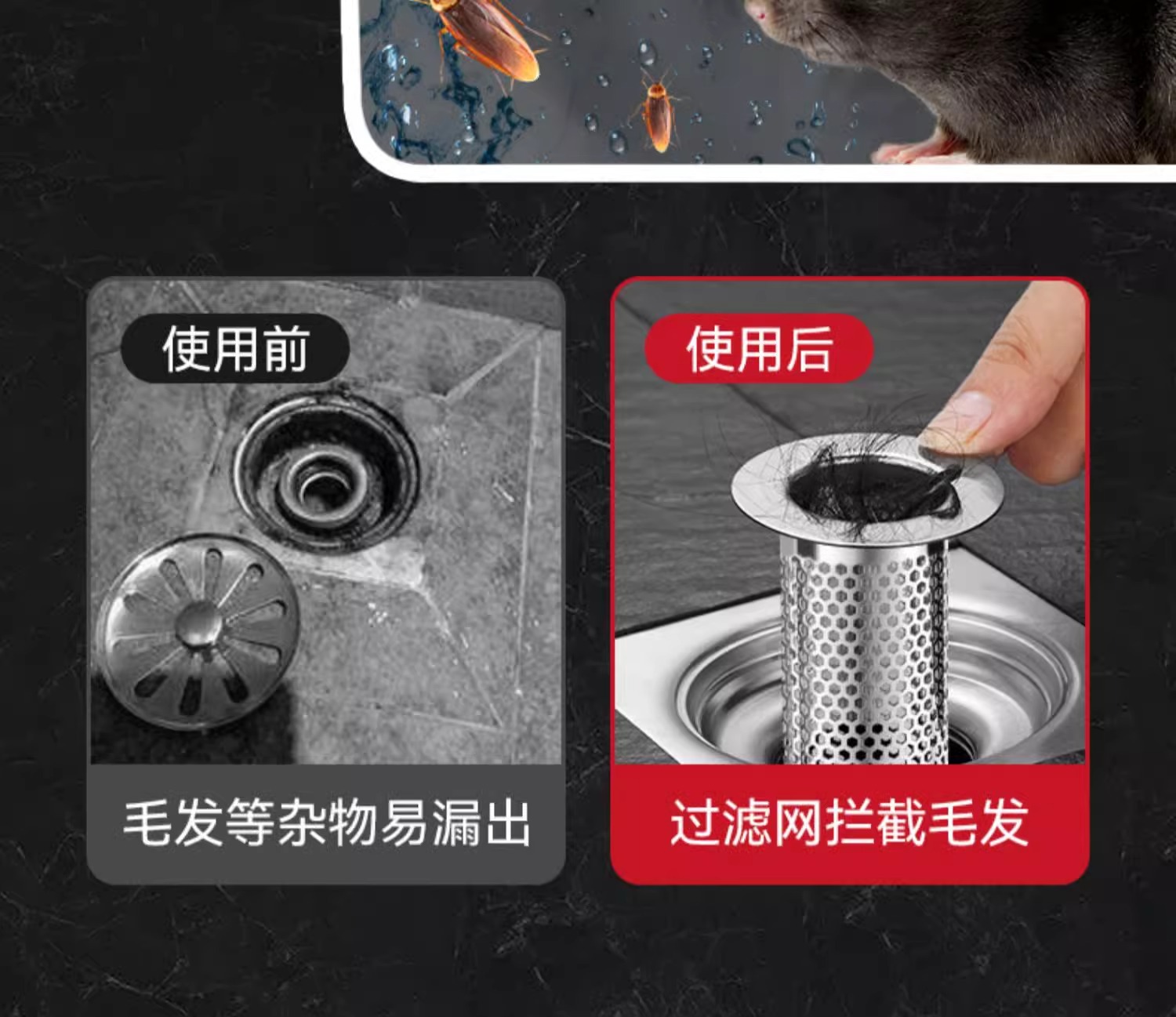 使用前

毛发等杂物易漏出

使用后

过滤网拦截毛发