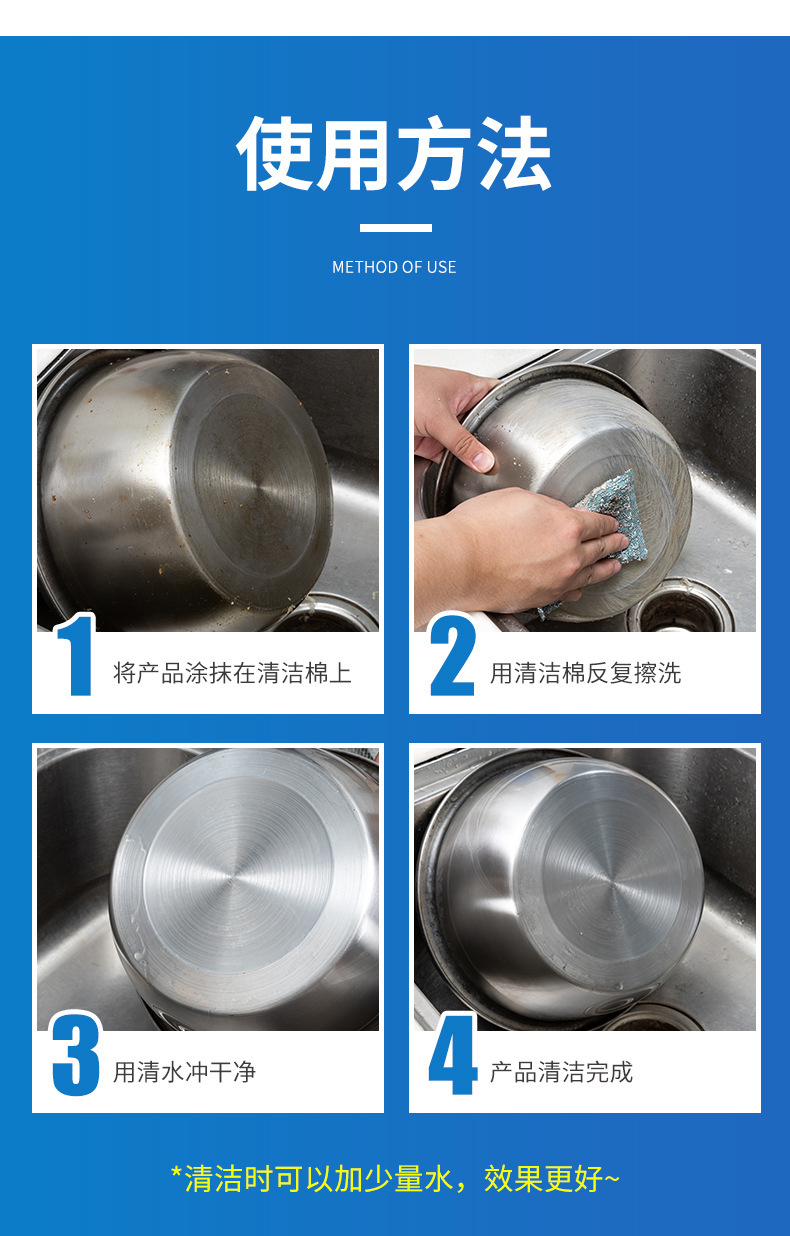 使用方法

METHOD OF USE

1 将产品涂抹在清洁棉上

2 用清洁棉反复擦洗

3 用清水冲干净

4 产品清洁完成

*清洁时可以加少量水，效果更好~