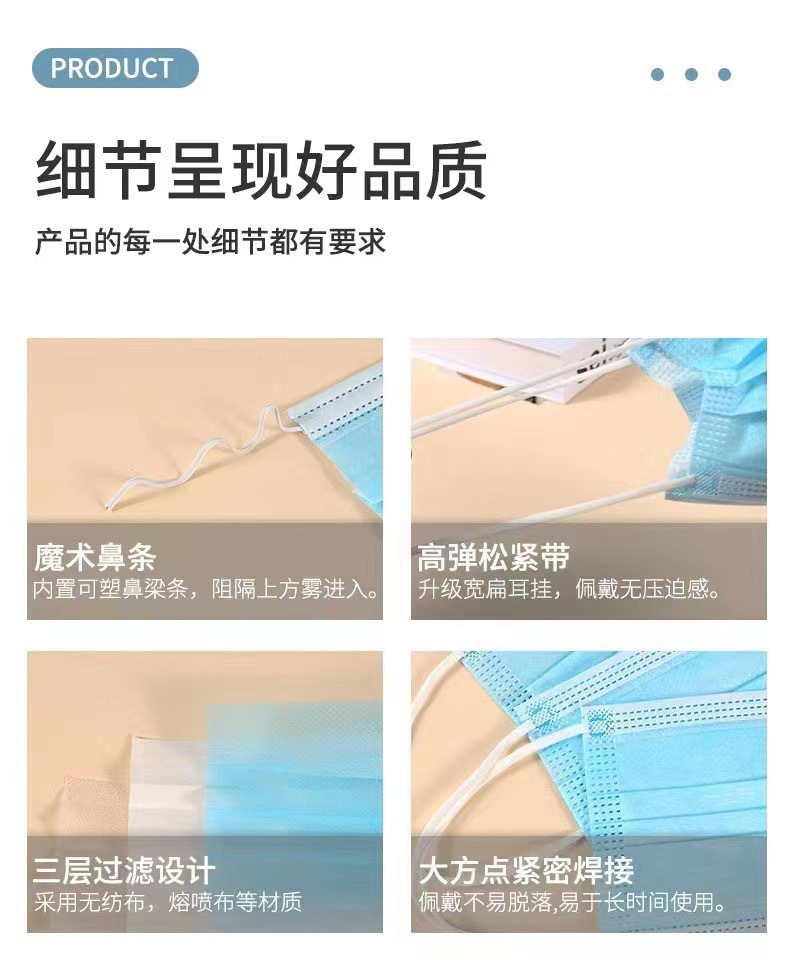 PRODUCT

细节呈现好品质

产品的每一处细节都有要求

魔术鼻条
内置可塑鼻梁条，阻隔上方雾进入。

高弹松紧带
升级宽扁耳挂，佩戴无压迫感。

三层过滤设计
采用无纺布，熔喷布等材质

大方点紧密焊接
佩戴不易脱落,易于长时间使用。