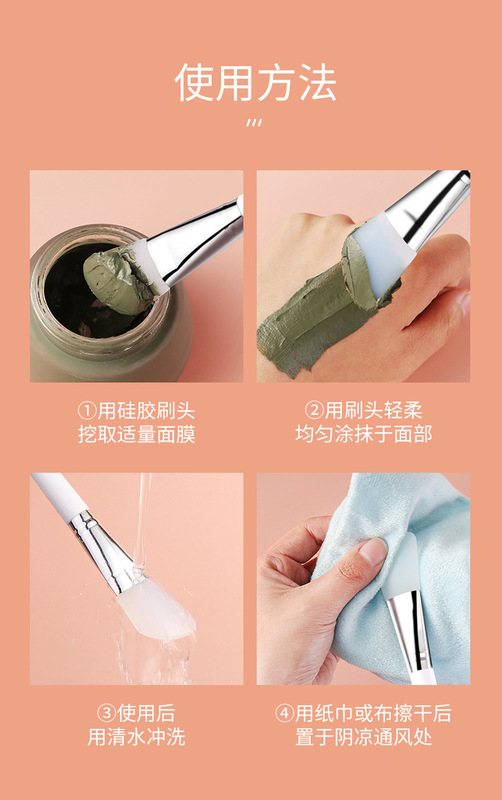 使用方法

①用硅胶刷头
挖取适量面膜

②用刷头轻柔
均匀涂抹于面部

③使用后
用清水冲洗

④用纸巾或布擦干后
置于阴凉通风处